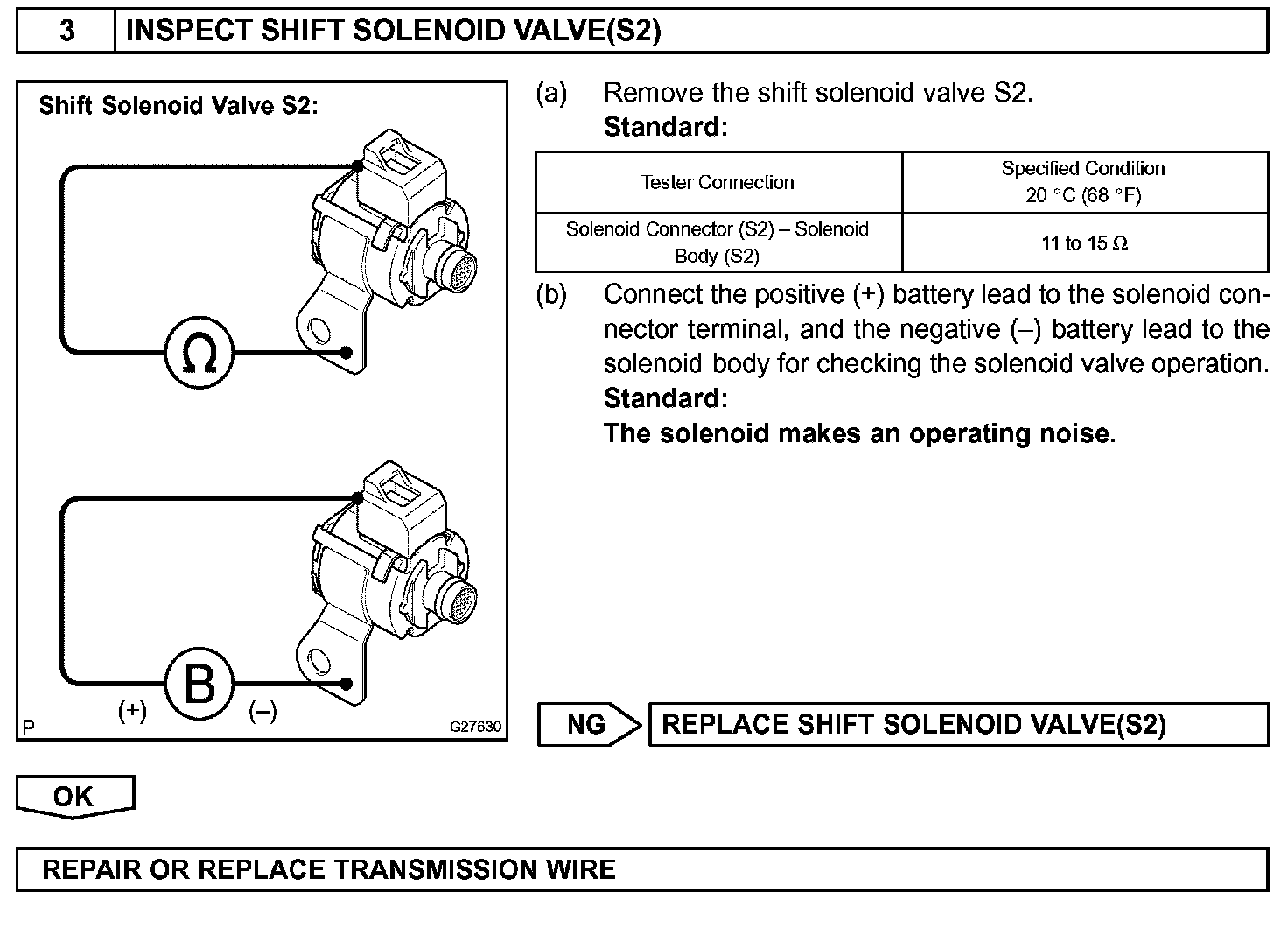 3 INSPECT SHIFT SOLENOID VALVE(S2)

Shift Solenoid Valve S2:

Ω

B

(+) (–)

P G27630

(a) Remove the shift solenoid valve S2.
Standard:

| Tester Connection | Specified Condition 20 °C (68 °F) |
|---|---|
| Solenoid Connector (S2) – Solenoid Body (S2) | 11 to 15 Ω |

(b) Connect the positive (+) battery lead to the solenoid connector terminal, and the negative (–) battery lead to the solenoid body for checking the solenoid valve operation.
Standard:
The solenoid makes an operating noise.

NG REPLACE SHIFT SOLENOID VALVE(S2)

OK

REPAIR OR REPLACE TRANSMISSION WIRE