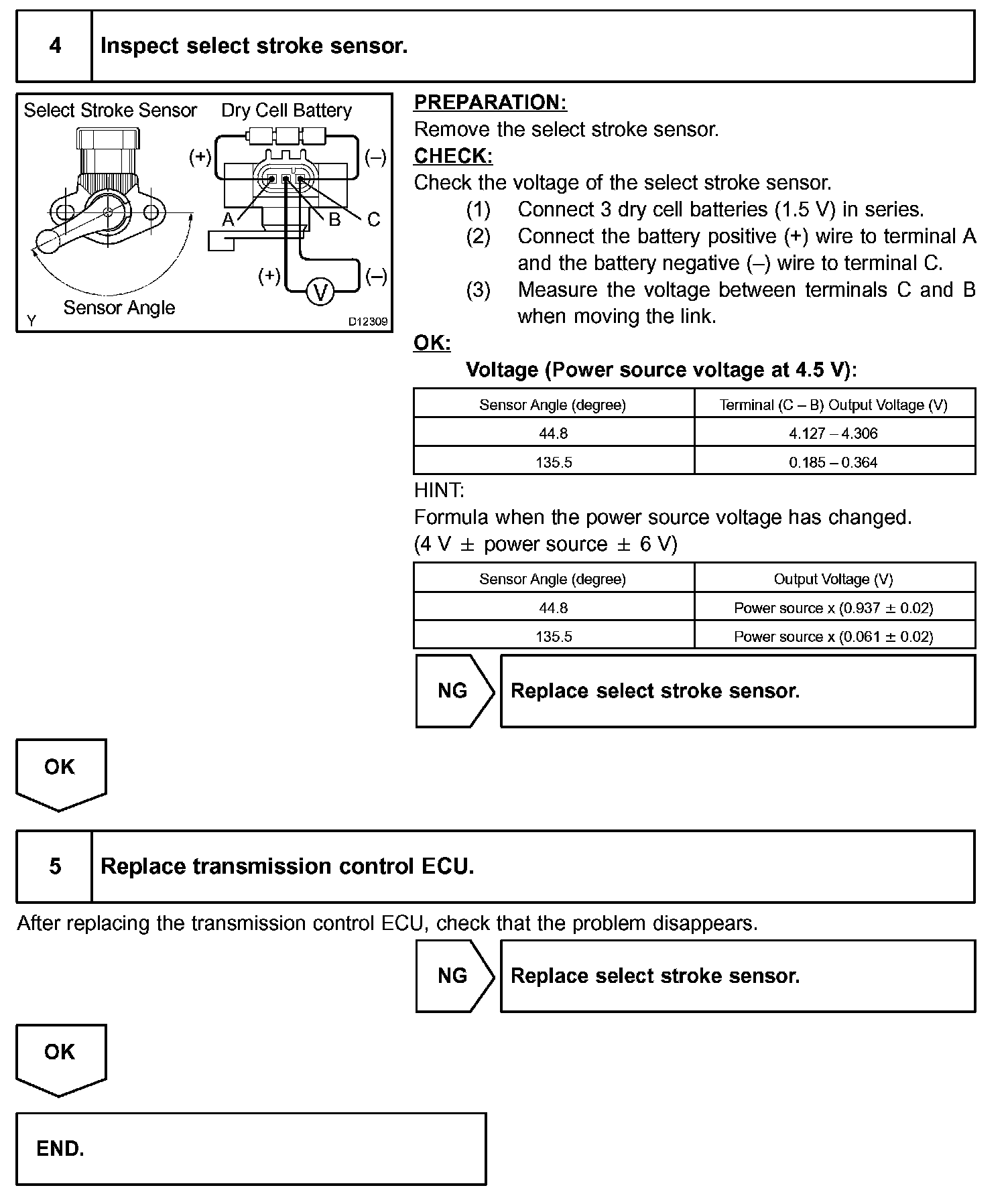 4 Inspect select stroke sensor.

Select Stroke Sensor Dry Cell Battery
(+) (–)
A B C
(+) (–)
V
Sensor Angle
Y D12309

PREPARATION:
Remove the select stroke sensor.
CHECK:
Check the voltage of the select stroke sensor.
(1) Connect 3 dry cell batteries (1.5 V) in series.
(2) Connect the battery positive (+) wire to terminal A and the battery negative (–) wire to terminal C.
(3) Measure the voltage between terminals C and B when moving the link.
OK:
Voltage (Power source voltage at 4.5 V):

| Sensor Angle (degree) | Terminal (C – B) Output Voltage (V) |
|---|---|
| 44.8 | 4.127 – 4.306 |
| 135.5 | 0.185 – 0.364 |

HINT:
Formula when the power source voltage has changed.
(4 V $\pm$ power source $\pm$ 6 V)

| Sensor Angle (degree) | Output Voltage (V) |
|---|---|
| 44.8 | Power source x (0.937 $\pm$ 0.02) |
| 135.5 | Power source x (0.061 $\pm$ 0.02) |

NG Replace select stroke sensor.

OK

5 Replace transmission control ECU.

After replacing the transmission control ECU, check that the problem disappears.

NG Replace select stroke sensor.

OK

END.