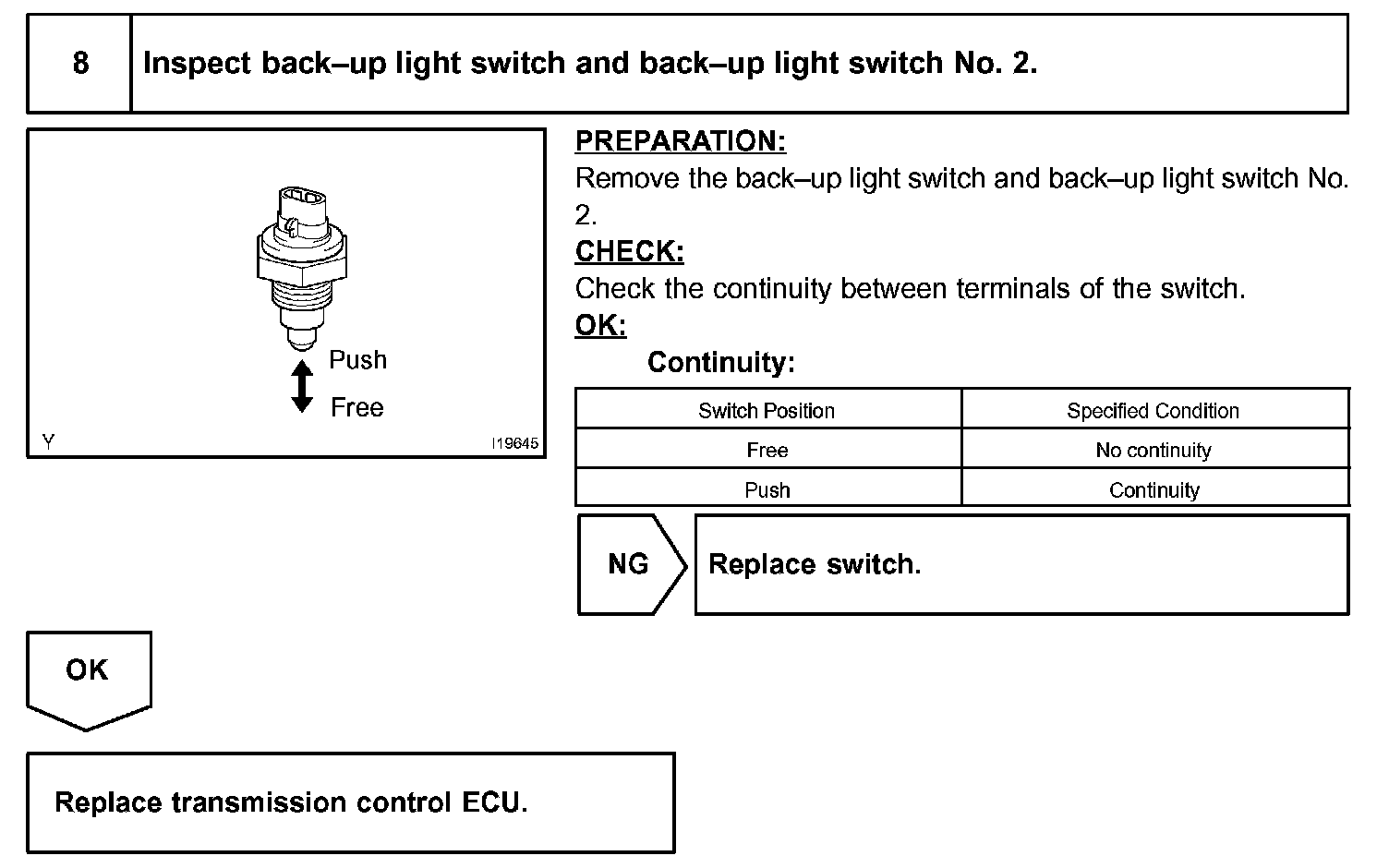 8 Inspect back–up light switch and back–up light switch No. 2.

Push

Free

Y

I19645

PREPARATION:

Remove the back–up light switch and back–up light switch No. 2.

CHECK:

Check the continuity between terminals of the switch.

OK:

Continuity:

| Switch Position | Specified Condition |
|---|---|
| Free | No continuity |
| Push | Continuity |

NG

Replace switch.

OK

Replace transmission control ECU.