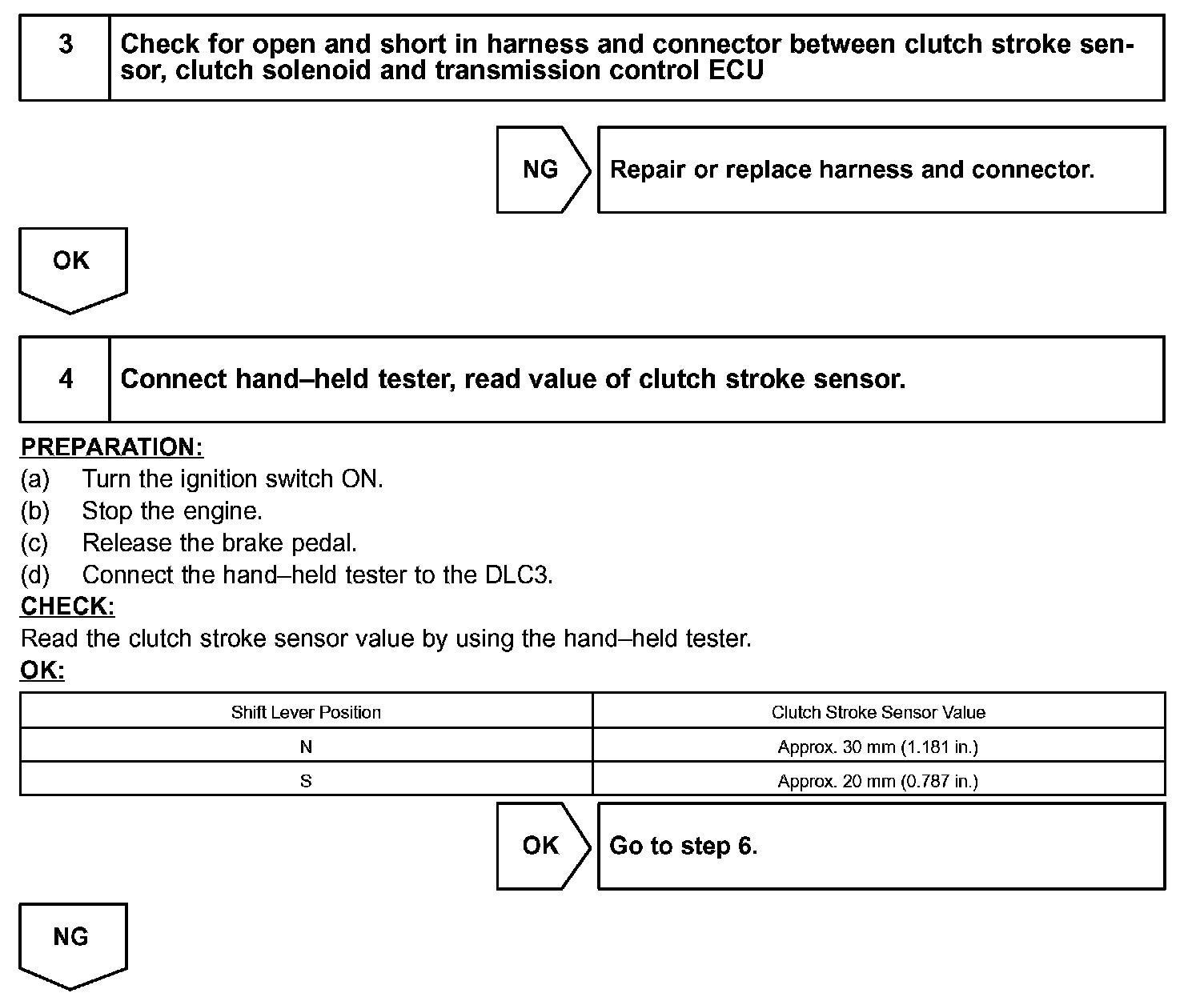 3 Check for open and short in harness and connector between clutch stroke sensor, clutch solenoid and transmission control ECU

NG Repair or replace harness and connector.

OK

4 Connect hand–held tester, read value of clutch stroke sensor.

PREPARATION:
(a) Turn the ignition switch ON.
(b) Stop the engine.
(c) Release the brake pedal.
(d) Connect the hand–held tester to the DLC3.
CHECK:
Read the clutch stroke sensor value by using the hand–held tester.
OK:

| Shift Lever Position | Clutch Stroke Sensor Value |
|---|---|
| N | Approx. 30 mm (1.181 in.) |
| S | Approx. 20 mm (0.787 in.) |

OK Go to step 6.

NG