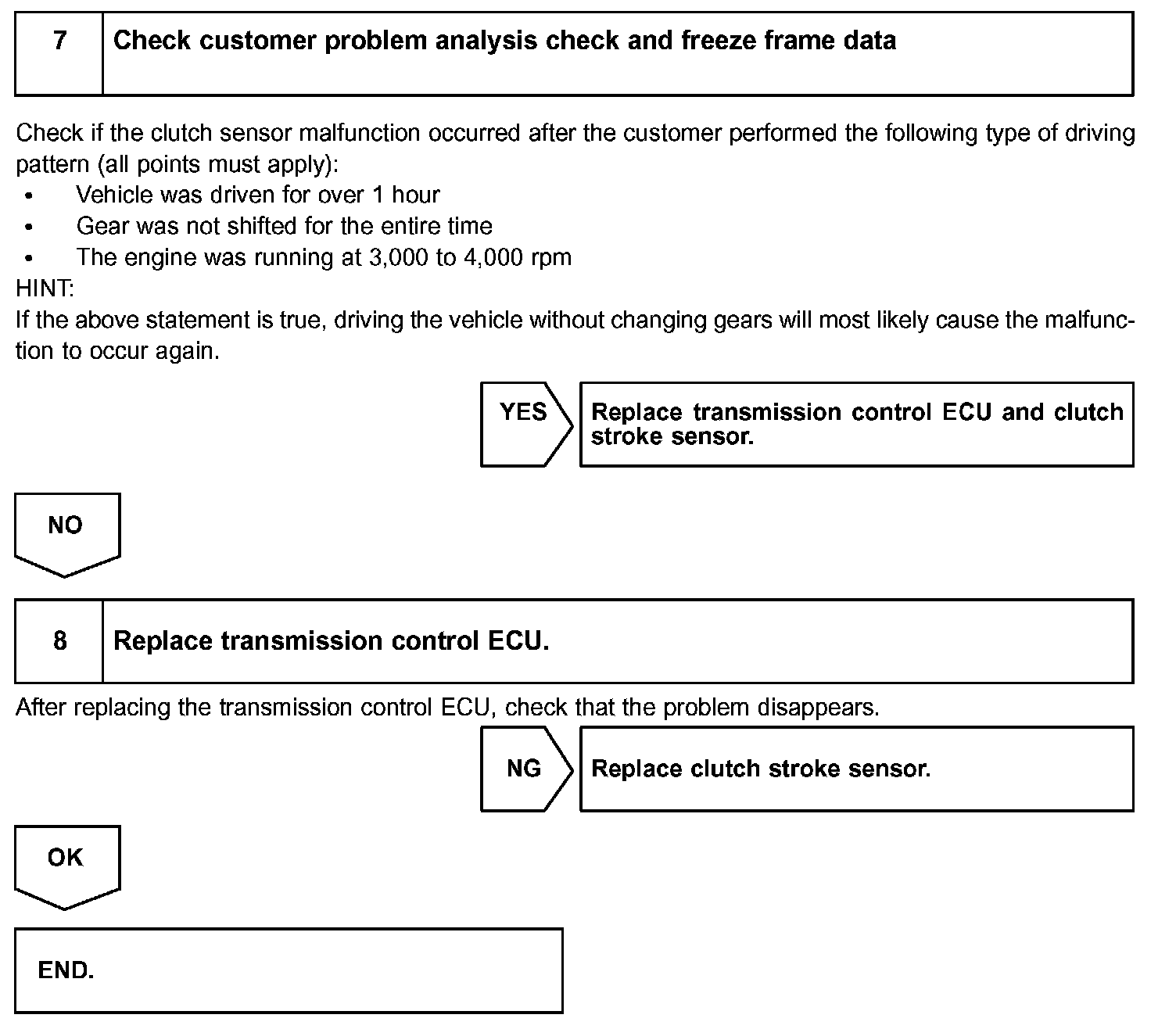 7 Check customer problem analysis check and freeze frame data

Check if the clutch sensor malfunction occurred after the customer performed the following type of driving pattern (all points must apply):
• Vehicle was driven for over 1 hour
• Gear was not shifted for the entire time
• The engine was running at 3,000 to 4,000 rpm
HINT:
If the above statement is true, driving the vehicle without changing gears will most likely cause the malfunction to occur again.

YES

Replace transmission control ECU and clutch stroke sensor.

NO

8 Replace transmission control ECU.

After replacing the transmission control ECU, check that the problem disappears.

NG

Replace clutch stroke sensor.

OK

END.