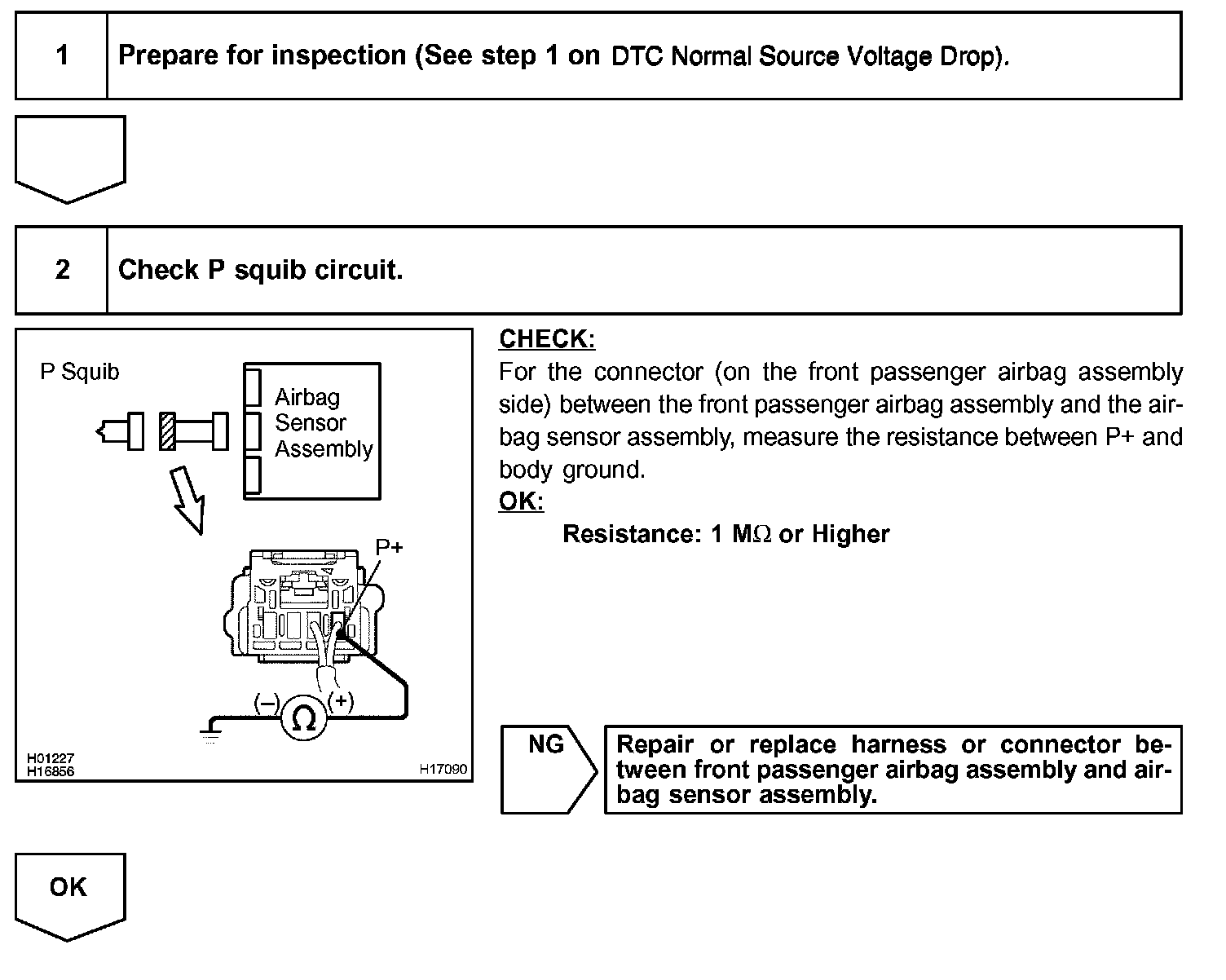 1 Prepare for inspection (See step 1 on DTC Normal Source Voltage Drop).

2 Check P squib circuit.

P Squib

Airbag Sensor Assembly

P+

(–) Ω (+)

H01227
H16856

H17090

CHECK:
For the connector (on the front passenger airbag assembly side) between the front passenger airbag assembly and the airbag sensor assembly, measure the resistance between P+ and body ground.
OK:
Resistance: 1 MΩ or Higher

NG

Repair or replace harness or connector between front passenger airbag assembly and airbag sensor assembly.

OK