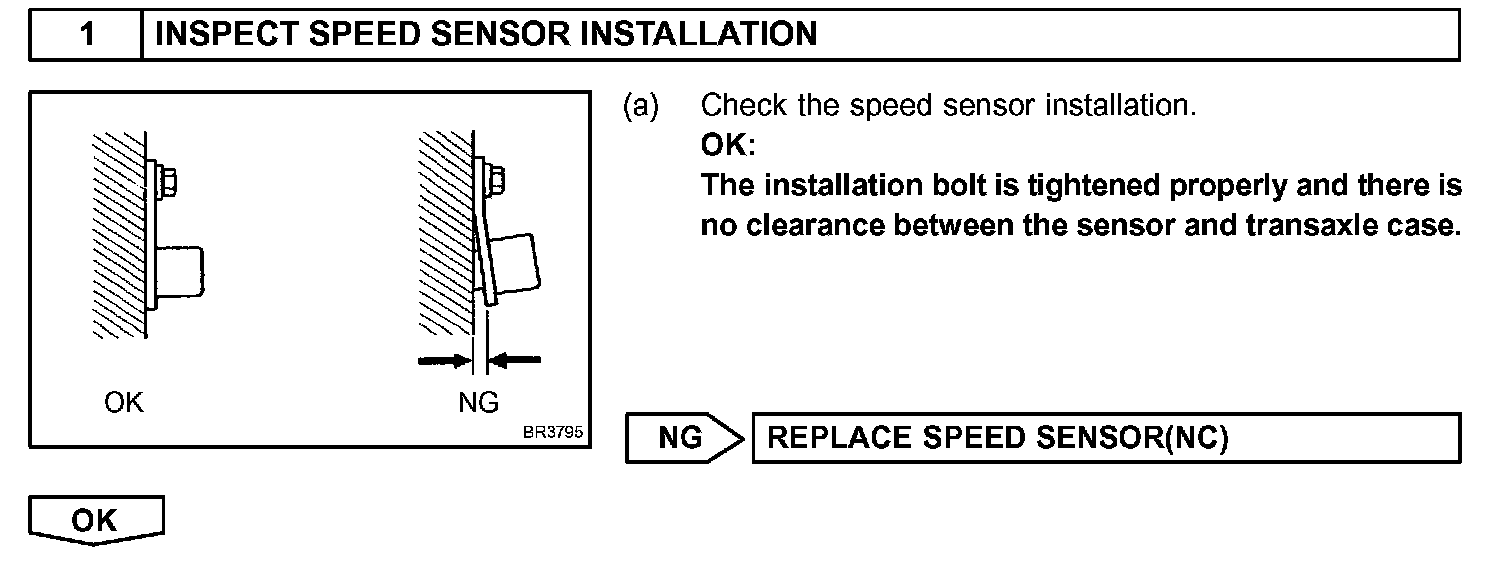 1 INSPECT SPEED SENSOR INSTALLATION

OK

NG

BR3795

(a) Check the speed sensor installation.
OK:
The installation bolt is tightened properly and there is no clearance between the sensor and transaxle case.

NG REPLACE SPEED SENSOR(NC)

OK