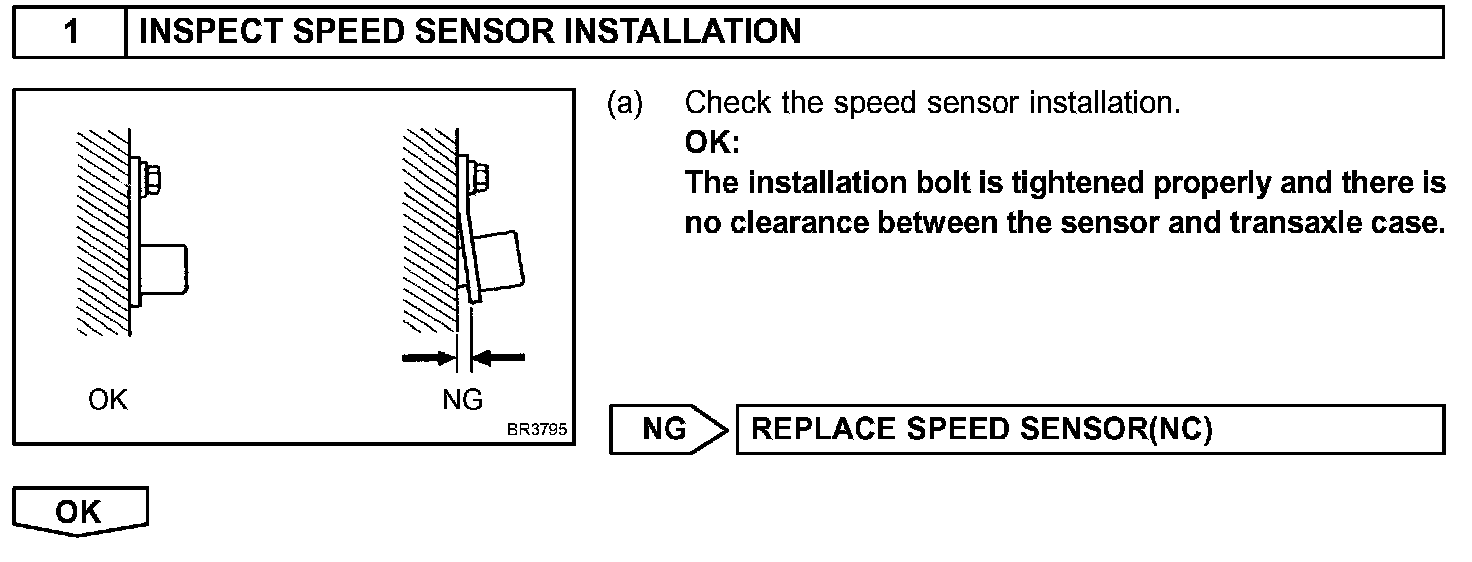 1 INSPECT SPEED SENSOR INSTALLATION

OK

NG

BR3795

(a) Check the speed sensor installation.
OK:
The installation bolt is tightened properly and there is no clearance between the sensor and transaxle case.

NG REPLACE SPEED SENSOR(NC)

OK