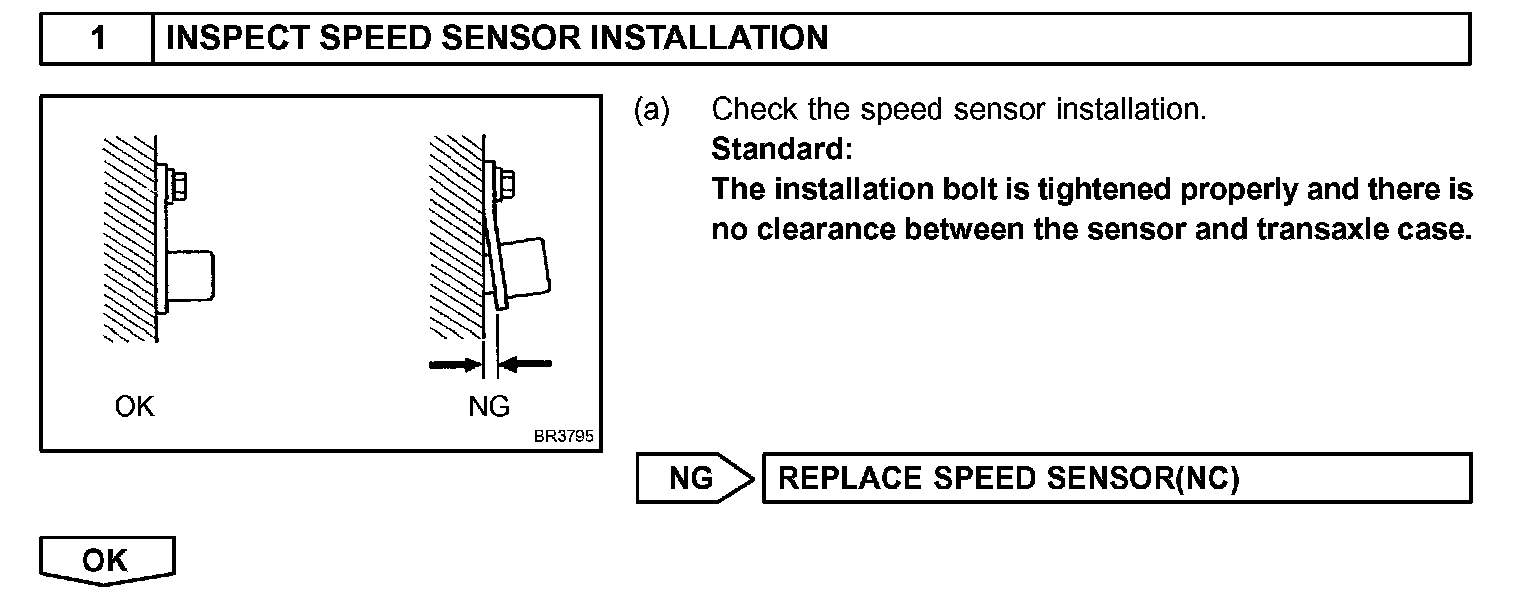 1 INSPECT SPEED SENSOR INSTALLATION

OK

NG

BR3795

(a) Check the speed sensor installation.
Standard:
The installation bolt is tightened properly and there is no clearance between the sensor and transaxle case.

NG REPLACE SPEED SENSOR(NC)

OK