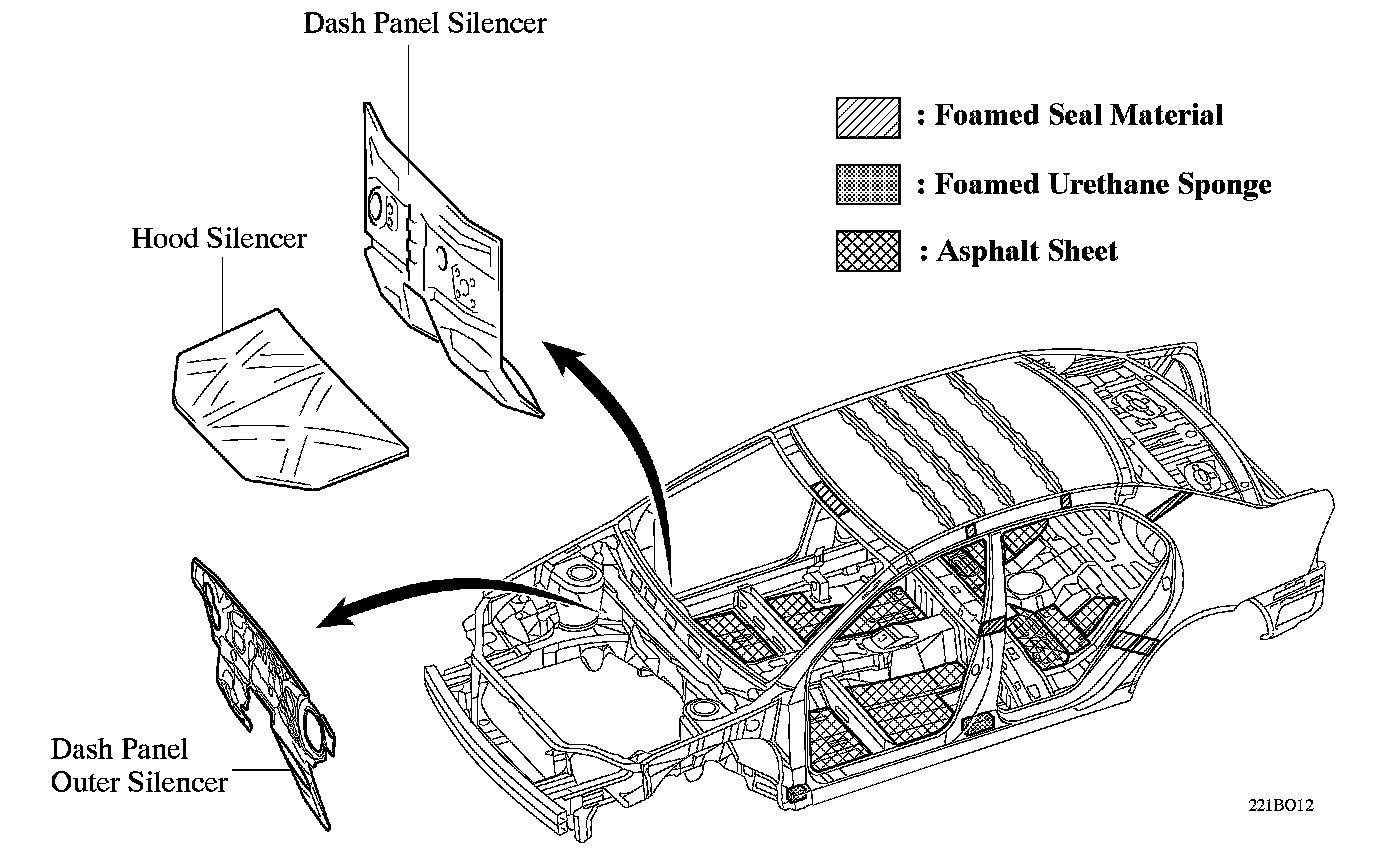 Dash Panel Silencer

: Foamed Seal Material

: Foamed Urethane Sponge

: Asphalt Sheet

Hood Silencer

Dash Panel Outer Silencer

221BO12