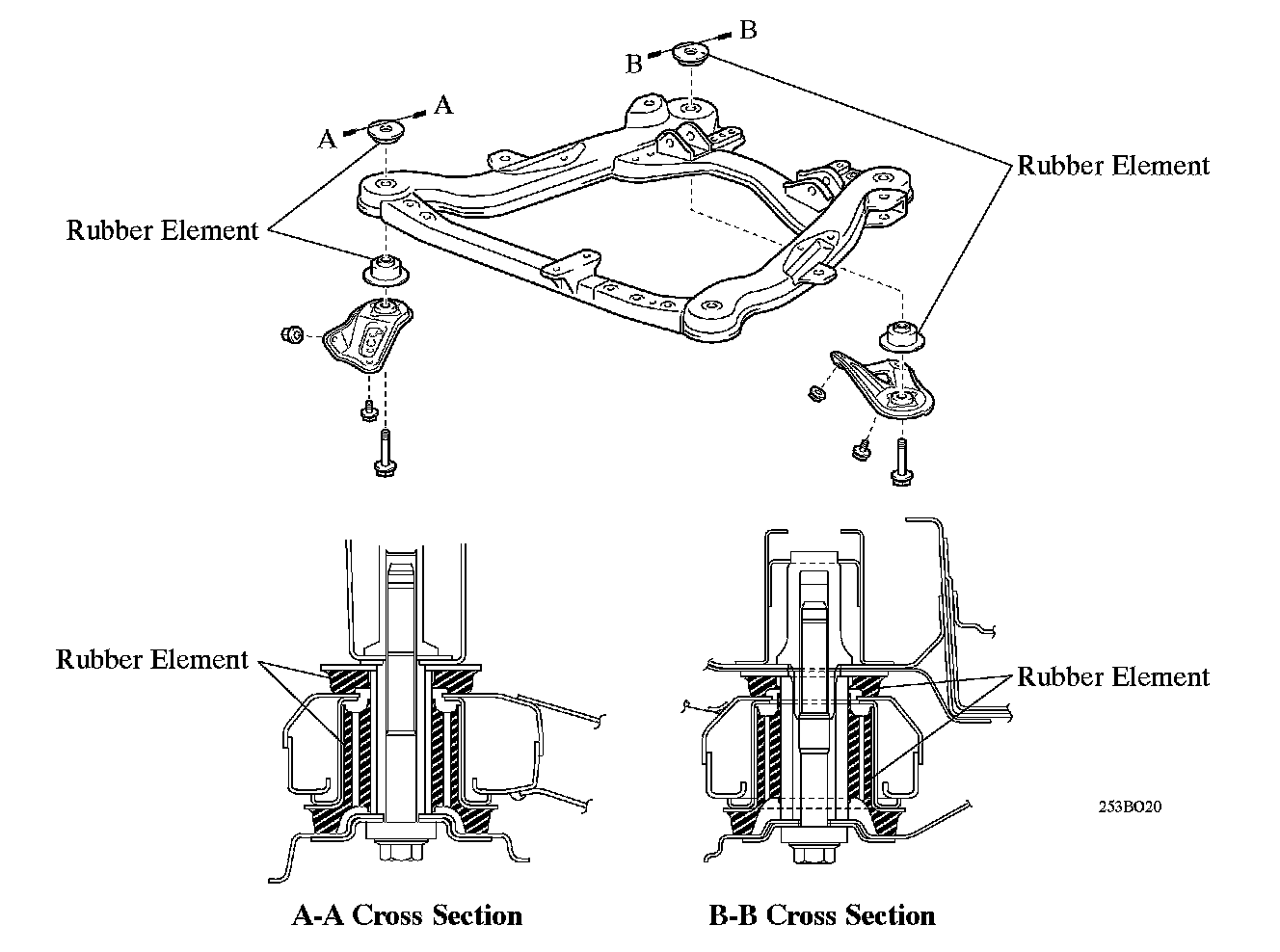 B
B
A
A
Rubber Element
Rubber Element
Rubber Element
Rubber Element
253BO20
A-A Cross Section
B-B Cross Section