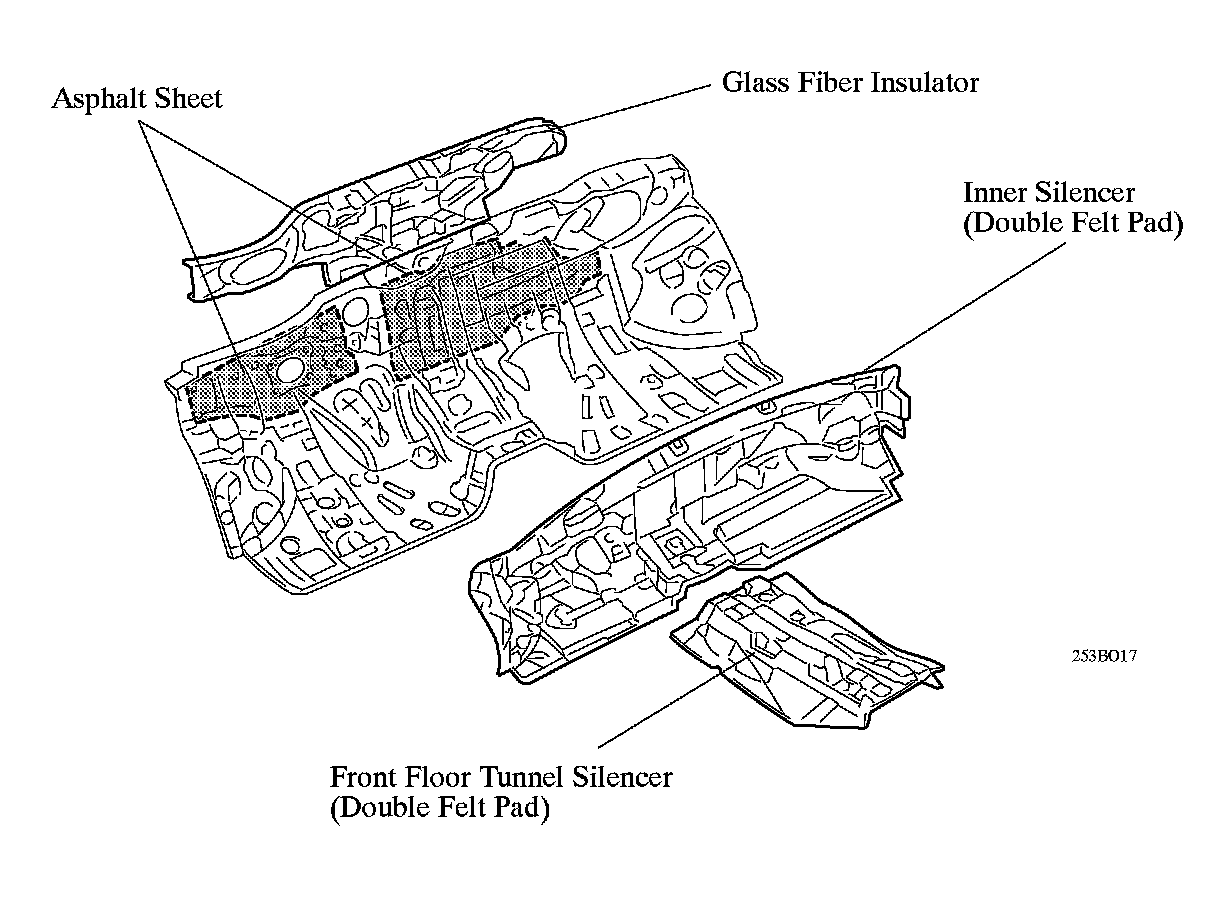 Asphalt Sheet

Glass Fiber Insulator

Inner Silencer
(Double Felt Pad)

253BO17

Front Floor Tunnel Silencer
(Double Felt Pad)