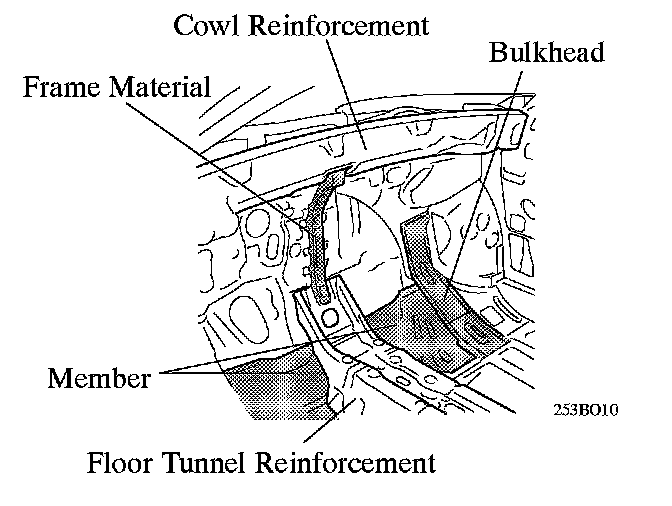 Cowl Reinforcement
Bulkhead
Frame Material
Member
253BO10
Floor Tunnel Reinforcement