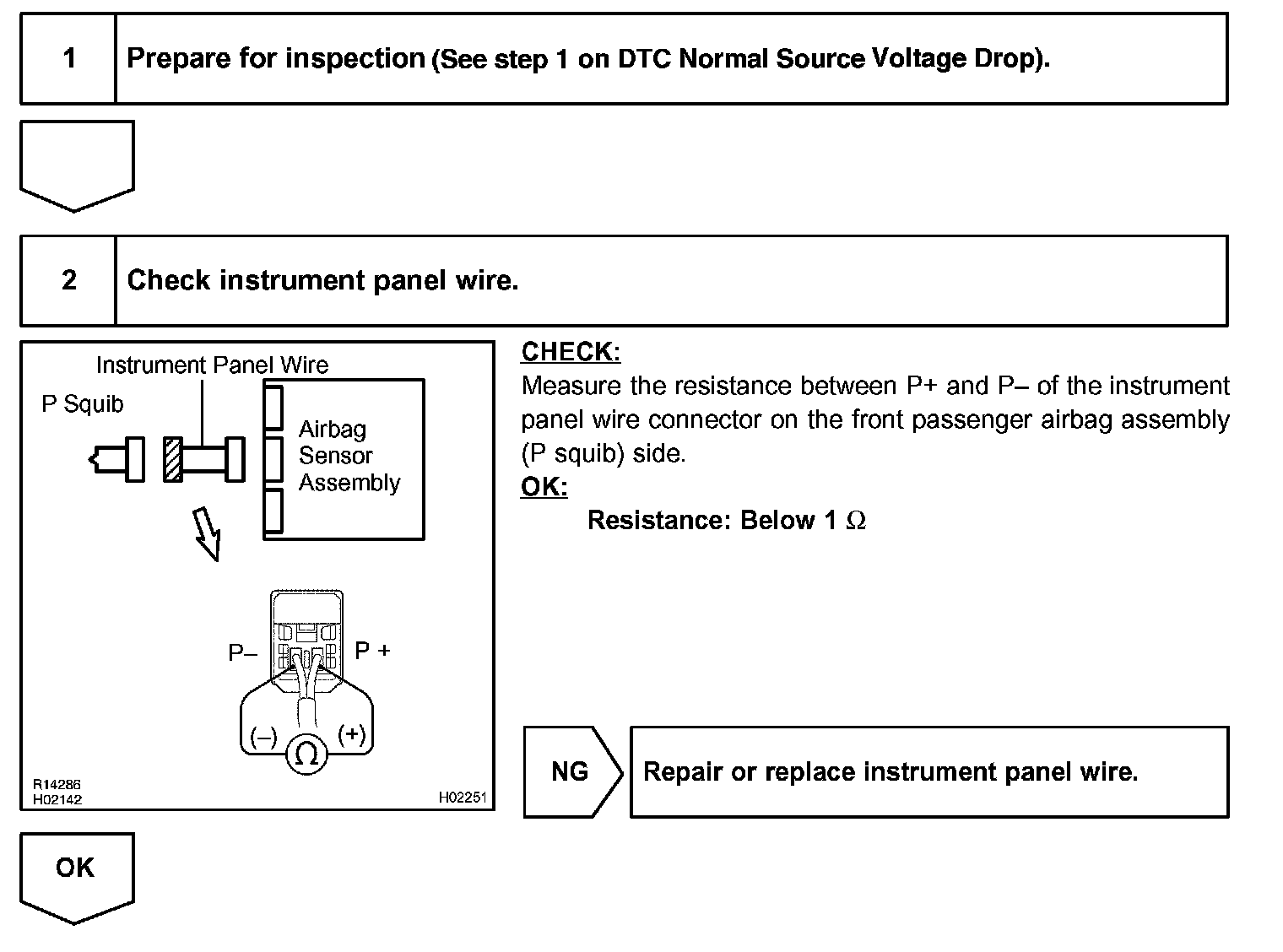 1 Prepare for inspection (See step 1 on DTC Normal Source Voltage Drop).

2 Check instrument panel wire.

Instrument Panel Wire
P Squib
Airbag Sensor Assembly
P–
P +
(–)
(+)
Ω
R14286
H02142
H02251

CHECK:
Measure the resistance between P+ and P– of the instrument panel wire connector on the front passenger airbag assembly (P squib) side.
OK:
Resistance: Below 1 Ω

NG
Repair or replace instrument panel wire.

OK