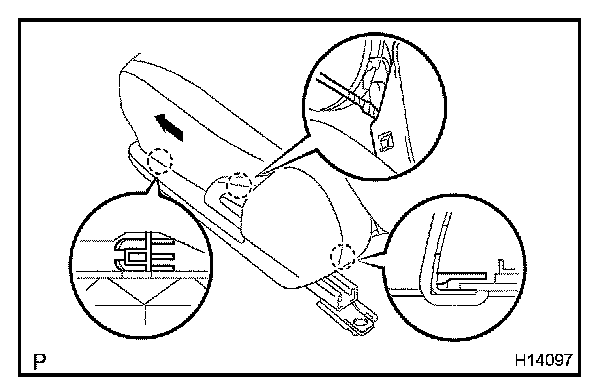 P

H14097