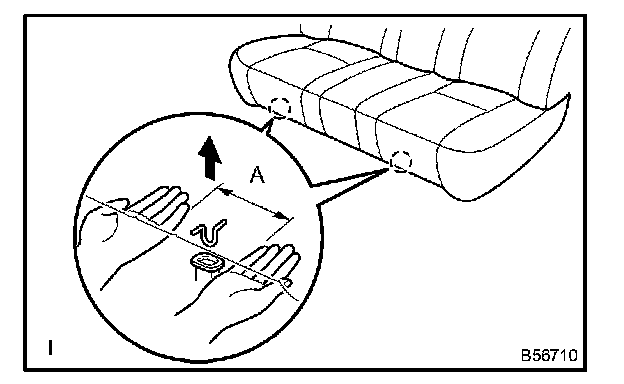 A

I

B56710