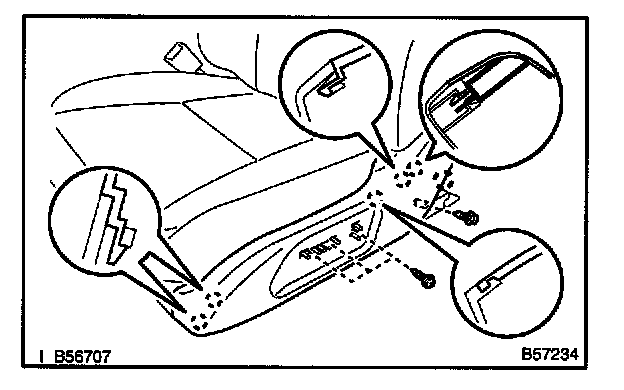 I B56707

B57234