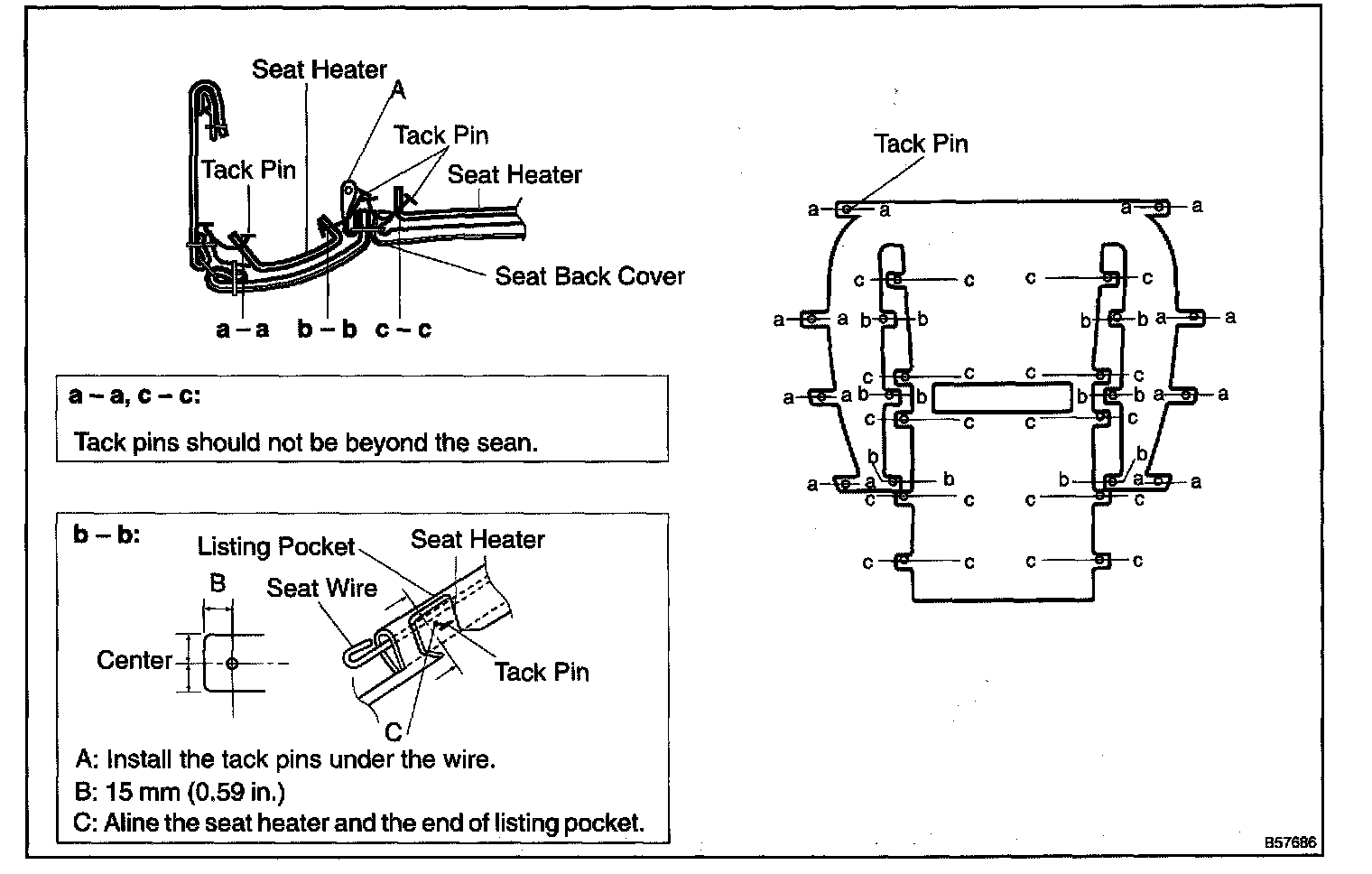 Seat Heater
A
Tack Pin
Tack Pin
Seat Heater
Seat Back Cover
a – a b – b c – c

a – a, c – c:
Tack pins should not be beyond the sean.

b – b:
Listing Pocket
Seat Heater
B
Seat Wire
Center
Tack Pin
C
A: Install the tack pins under the wire.
B: 15 mm (0.59 in.)
C: Aline the seat heater and the end of listing pocket.

Tack Pin
a a a a
c c c c
a a b b b b a a
c c c c
a a b b b b a a
c c c c
b b
a a b b a a
c c c c
c c c c

B57686