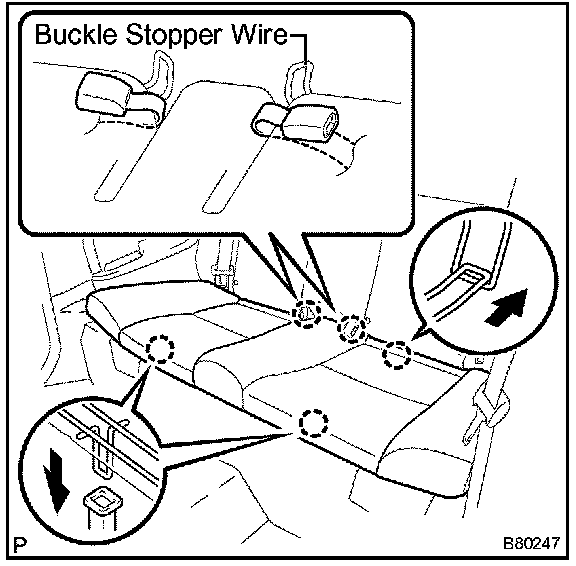 Buckle Stopper Wire

P

B80247