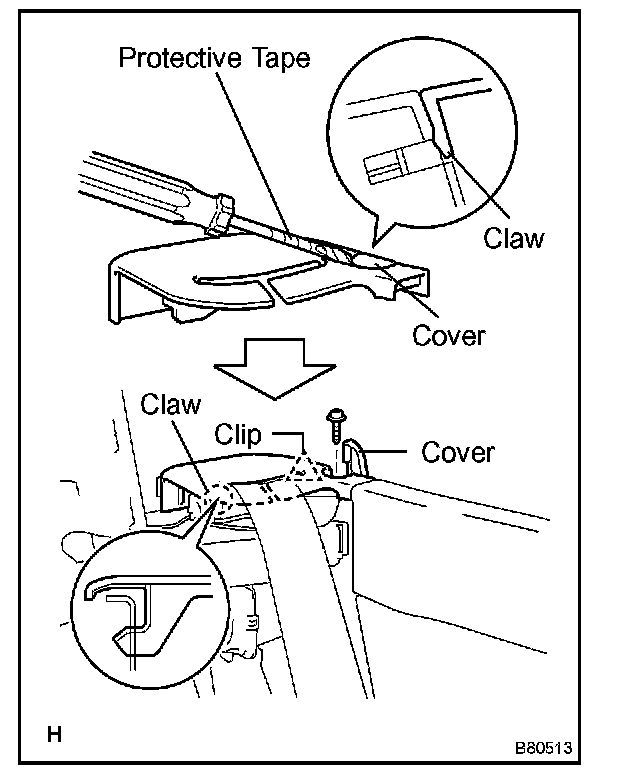 Protective Tape

Claw

Cover

Claw

Clip

Cover

H

B80513