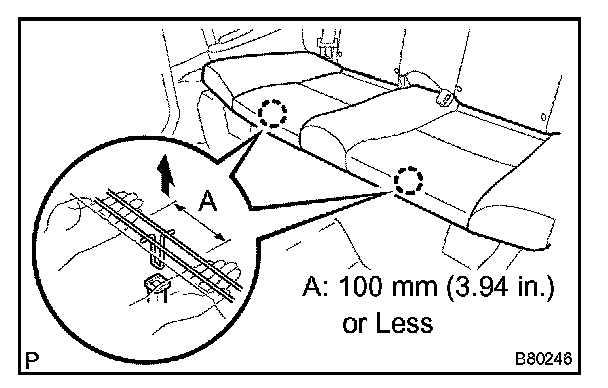 A

A: 100 mm (3.94 in.) or Less

P

B80246