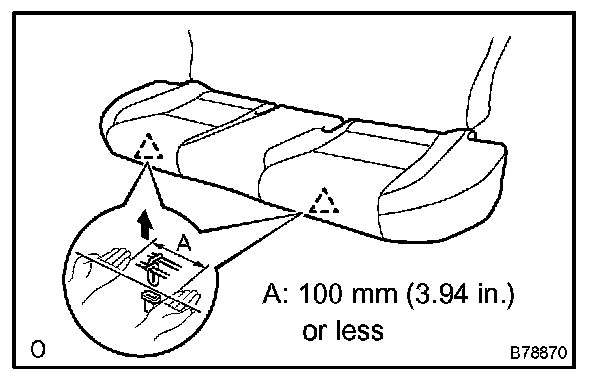 A

A: 100 mm (3.94 in.) or less

O

B78870