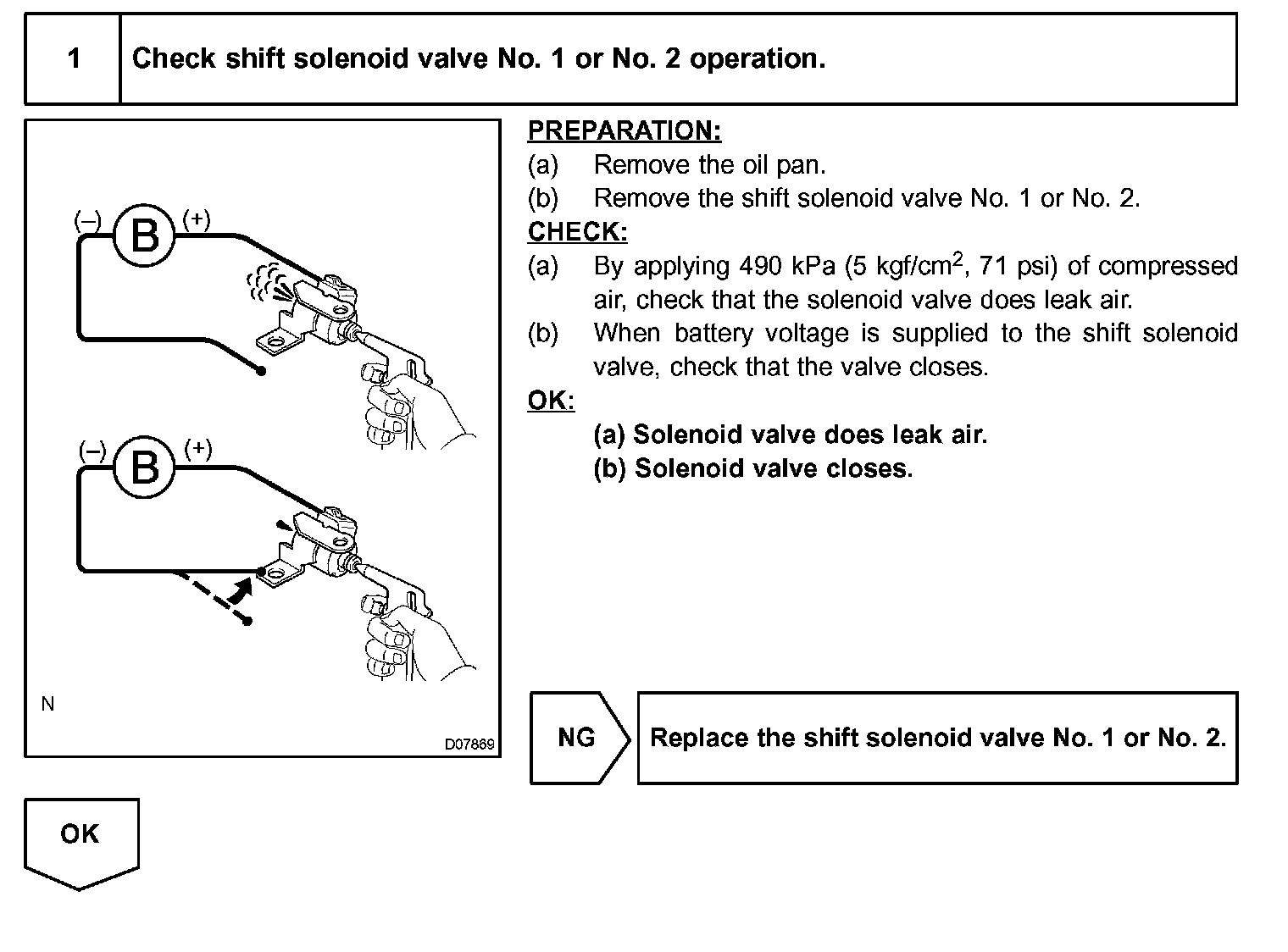 1 Check shift solenoid valve No. 1 or No. 2 operation.

(–) B (+)

(–) B (+)

N

D07869

PREPARATION:

(a) Remove the oil pan.

(b) Remove the shift solenoid valve No. 1 or No. 2.

CHECK:

(a) By applying 490 kPa (5 kgf/cm$^2$, 71 psi) of compressed air, check that the solenoid valve does leak air.

(b) When battery voltage is supplied to the shift solenoid valve, check that the valve closes.

OK:

(a) Solenoid valve does leak air.
(b) Solenoid valve closes.

NG

Replace the shift solenoid valve No. 1 or No. 2.

OK