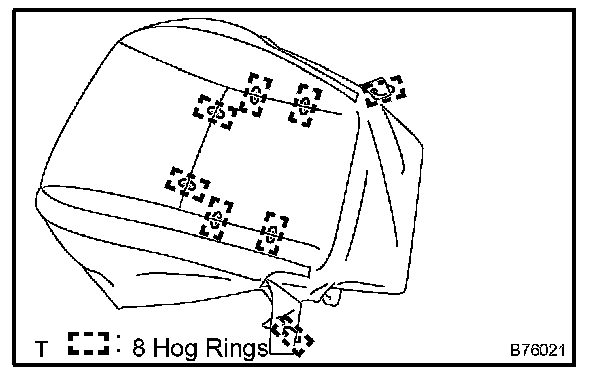 T : 8 Hog Rings

B76021