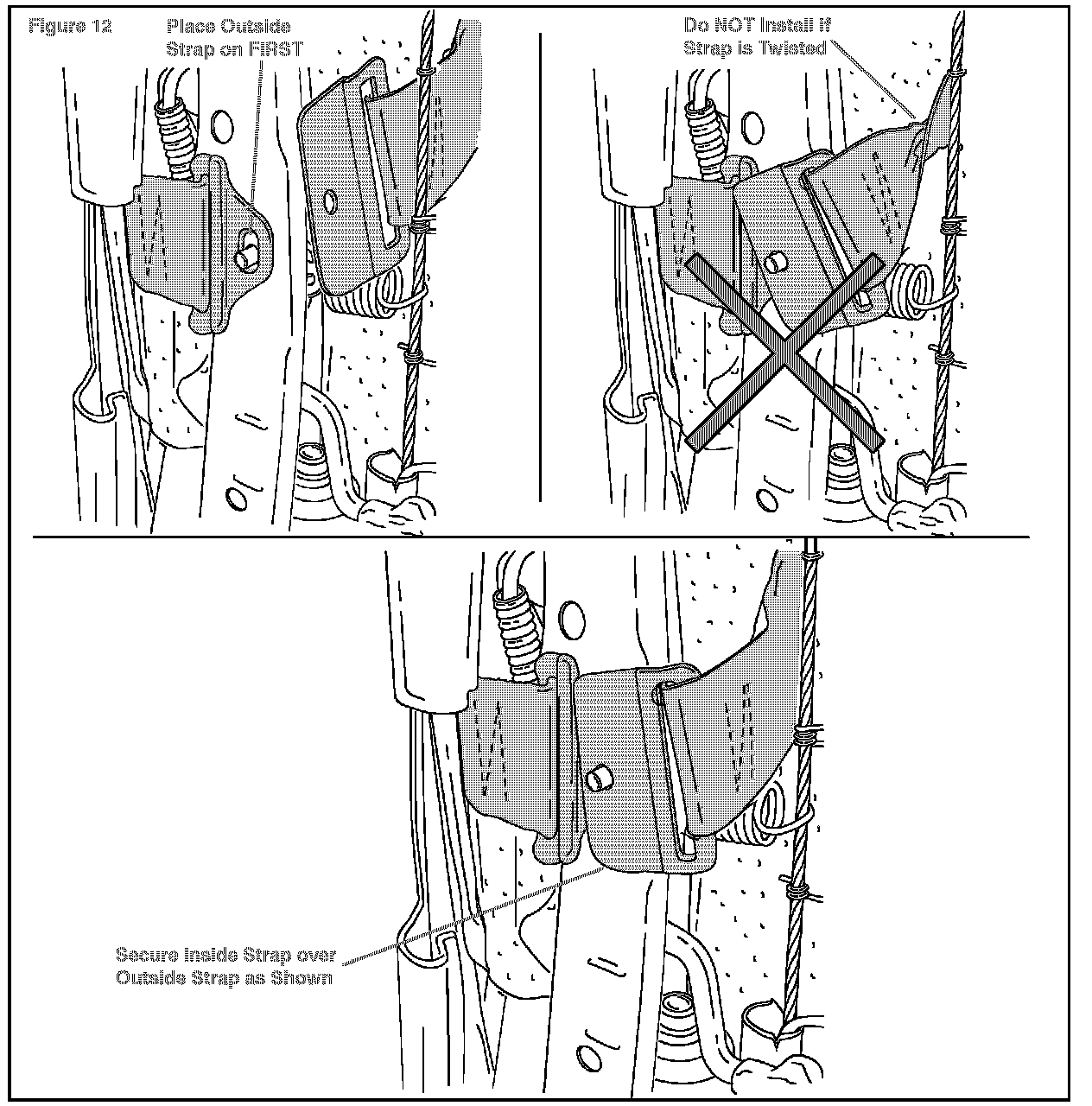 Figure 12

Place Outside Strap on FIRST

Do NOT Install if Strap is Twisted

Secure Inside Strap over Outside Strap as Shown