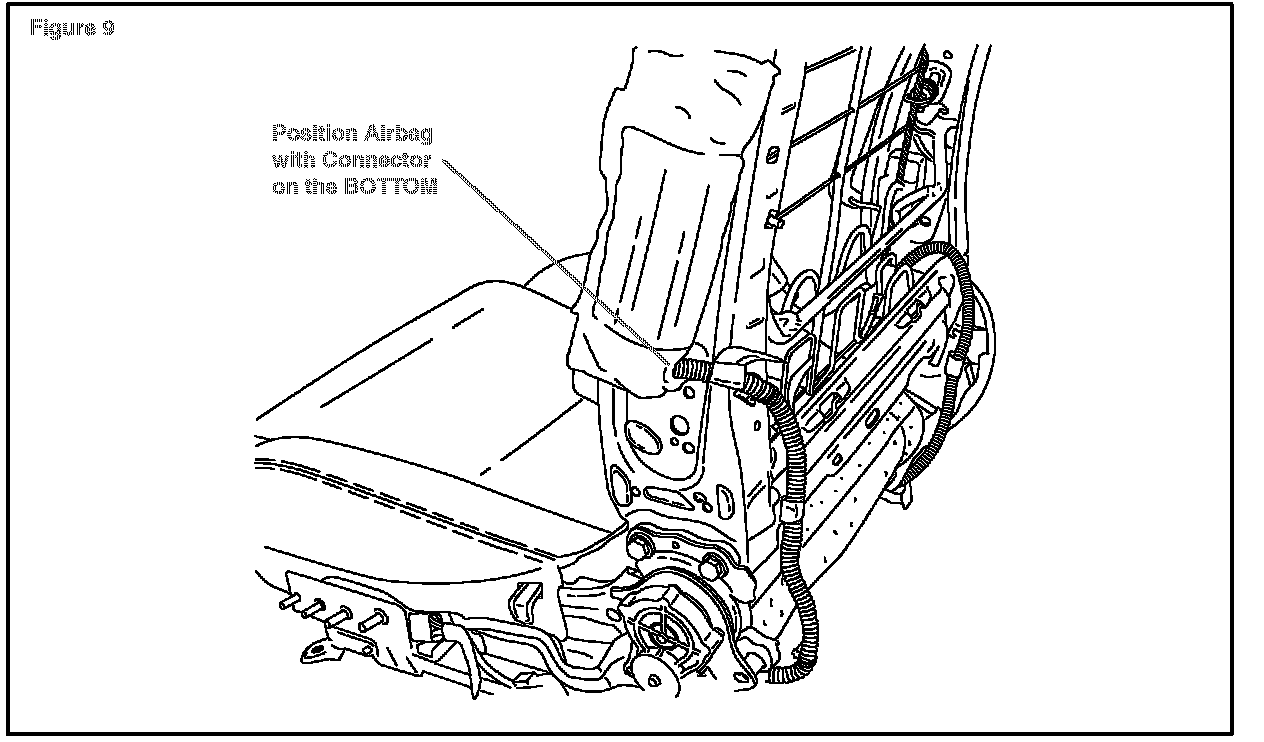 Figure 9

Position Airbag with Connector on the BOTTOM