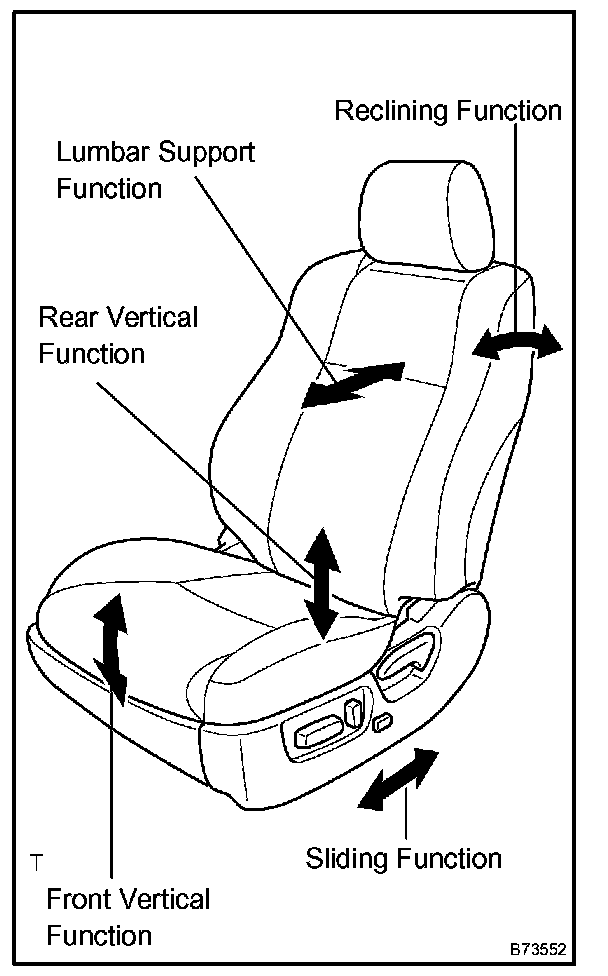 Reclining Function

Lumbar Support Function

Rear Vertical Function

Sliding Function

T

Front Vertical Function

B73552