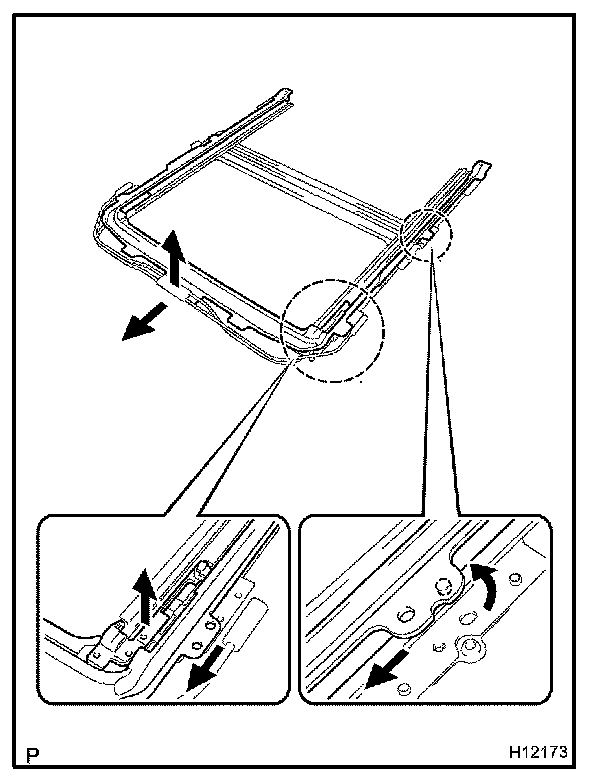 P

H12173