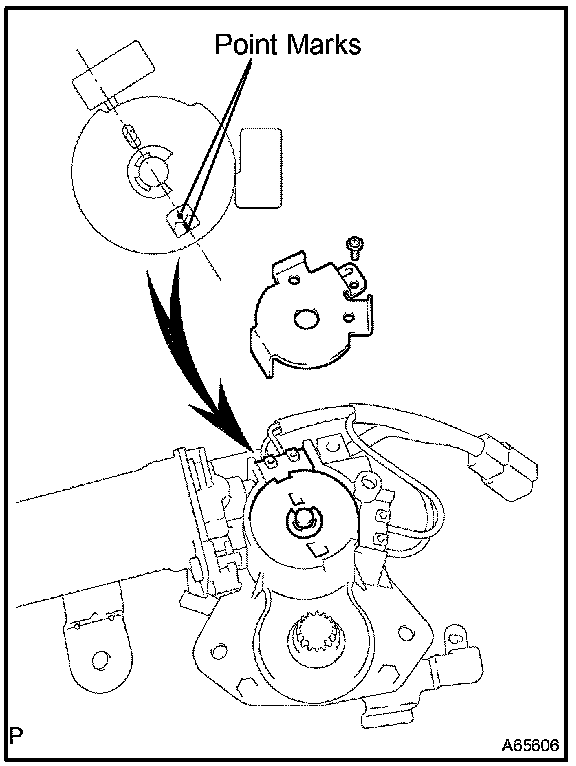 Point Marks

P

A65606