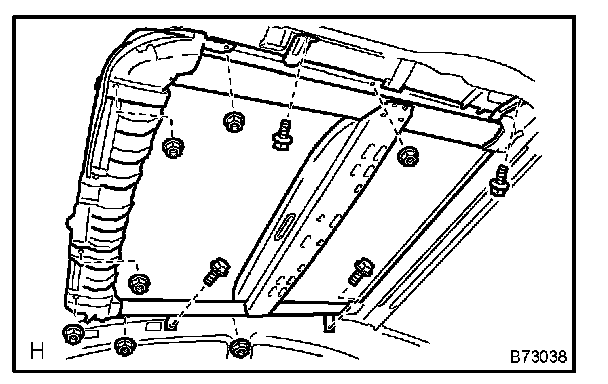 H
B73038