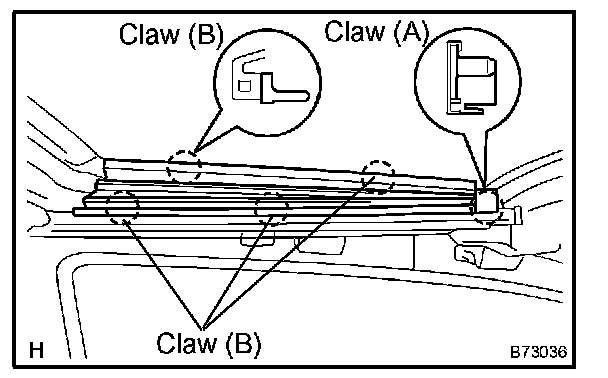 Claw (B)
Claw (A)
Claw (B)
H
B73036