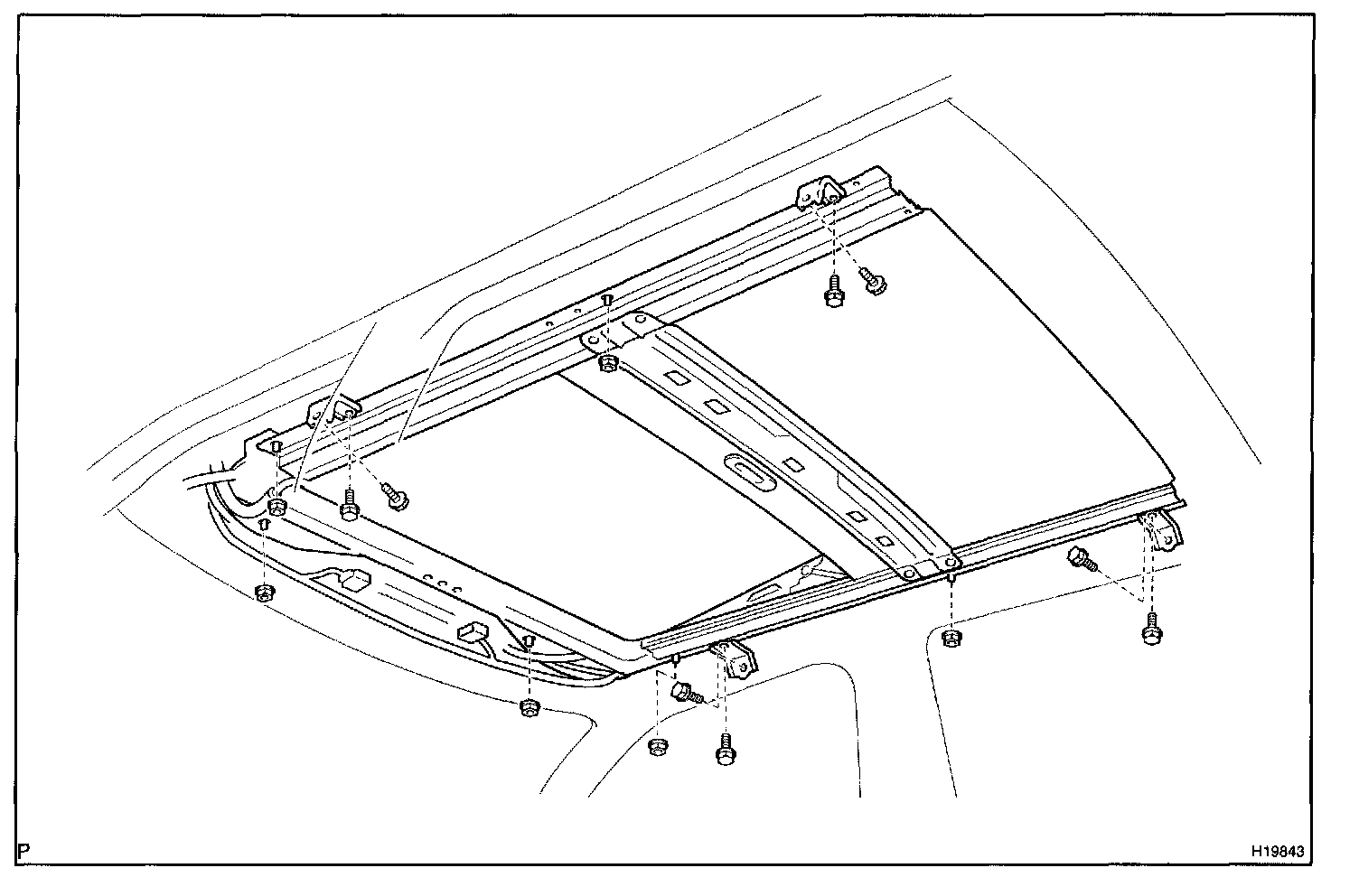 P

H19843