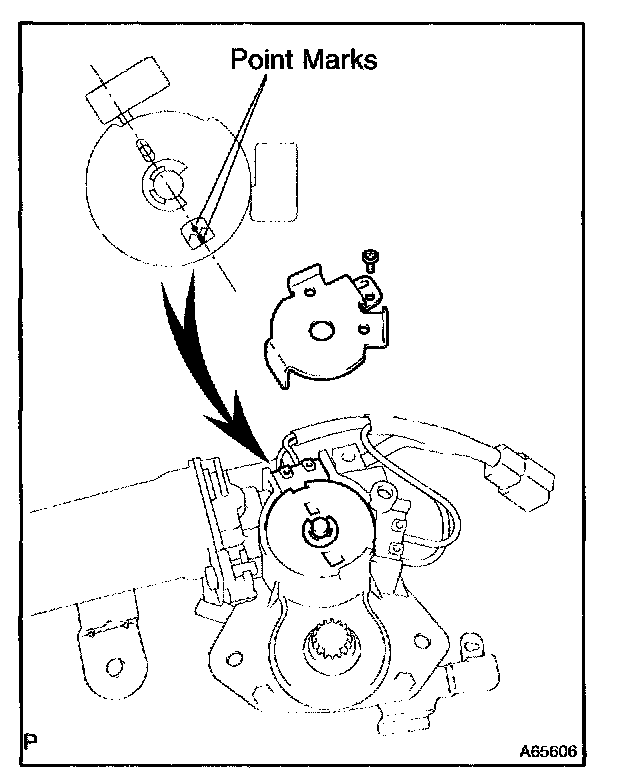 Point Marks

P

A65606