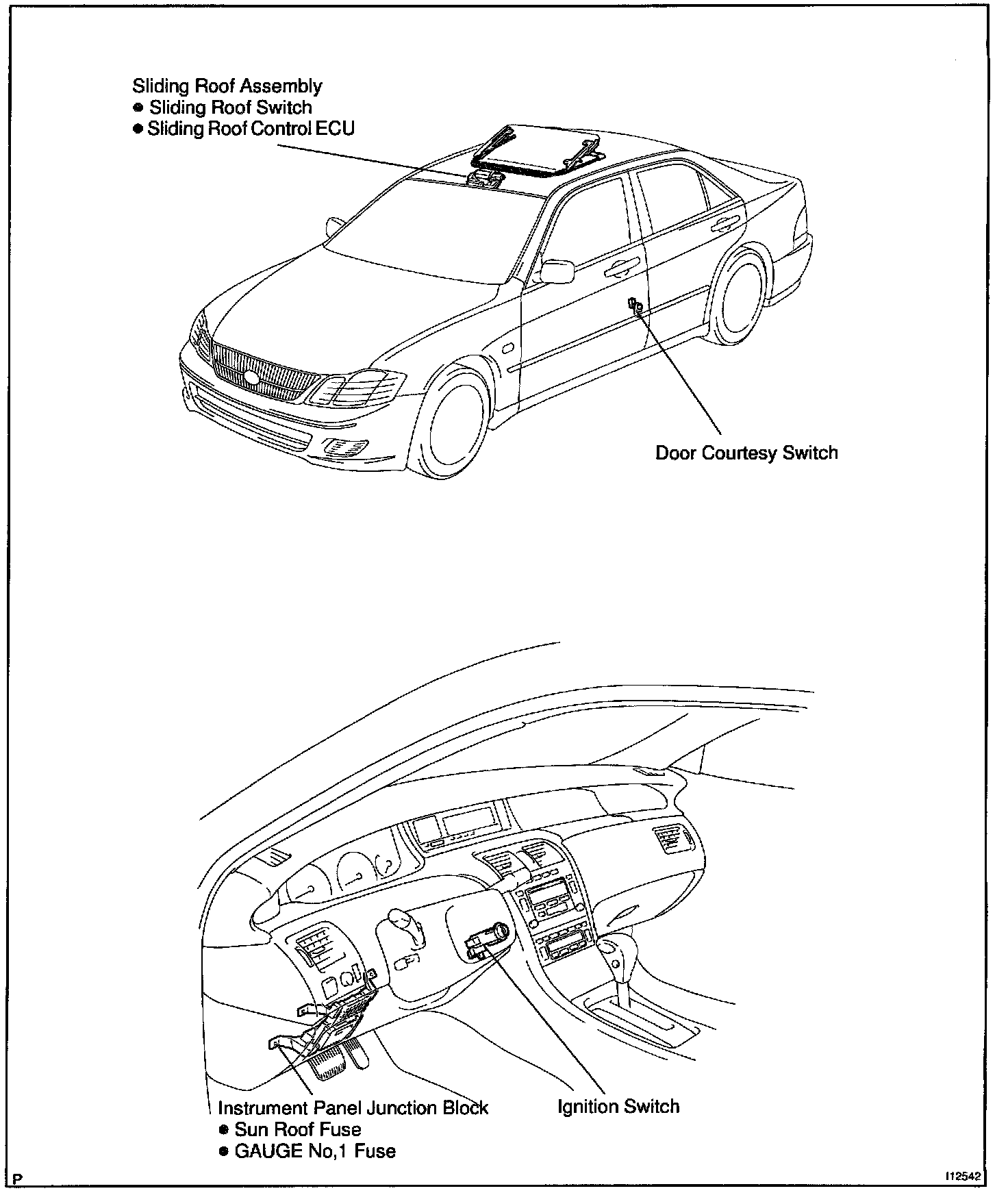 Sliding Roof Assembly
● Sliding Roof Switch
● Sliding Roof Control ECU

Door Courtesy Switch

Instrument Panel Junction Block
● Sun Roof Fuse
● GAUGE No,1 Fuse

Ignition Switch

P

I12542