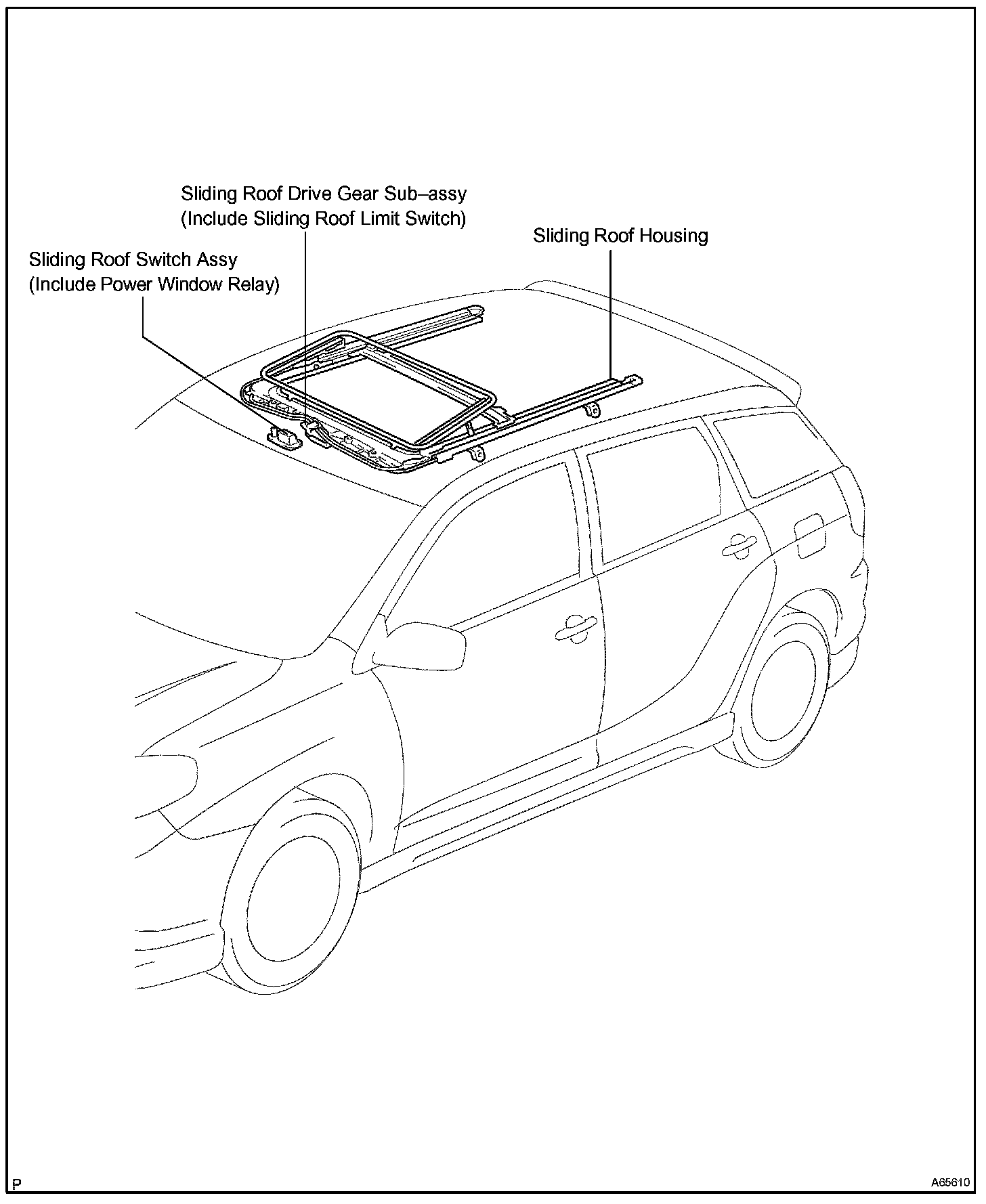 Sliding Roof Drive Gear Sub–assy
(Include Sliding Roof Limit Switch)

Sliding Roof Housing

Sliding Roof Switch Assy
(Include Power Window Relay)

P

A65610