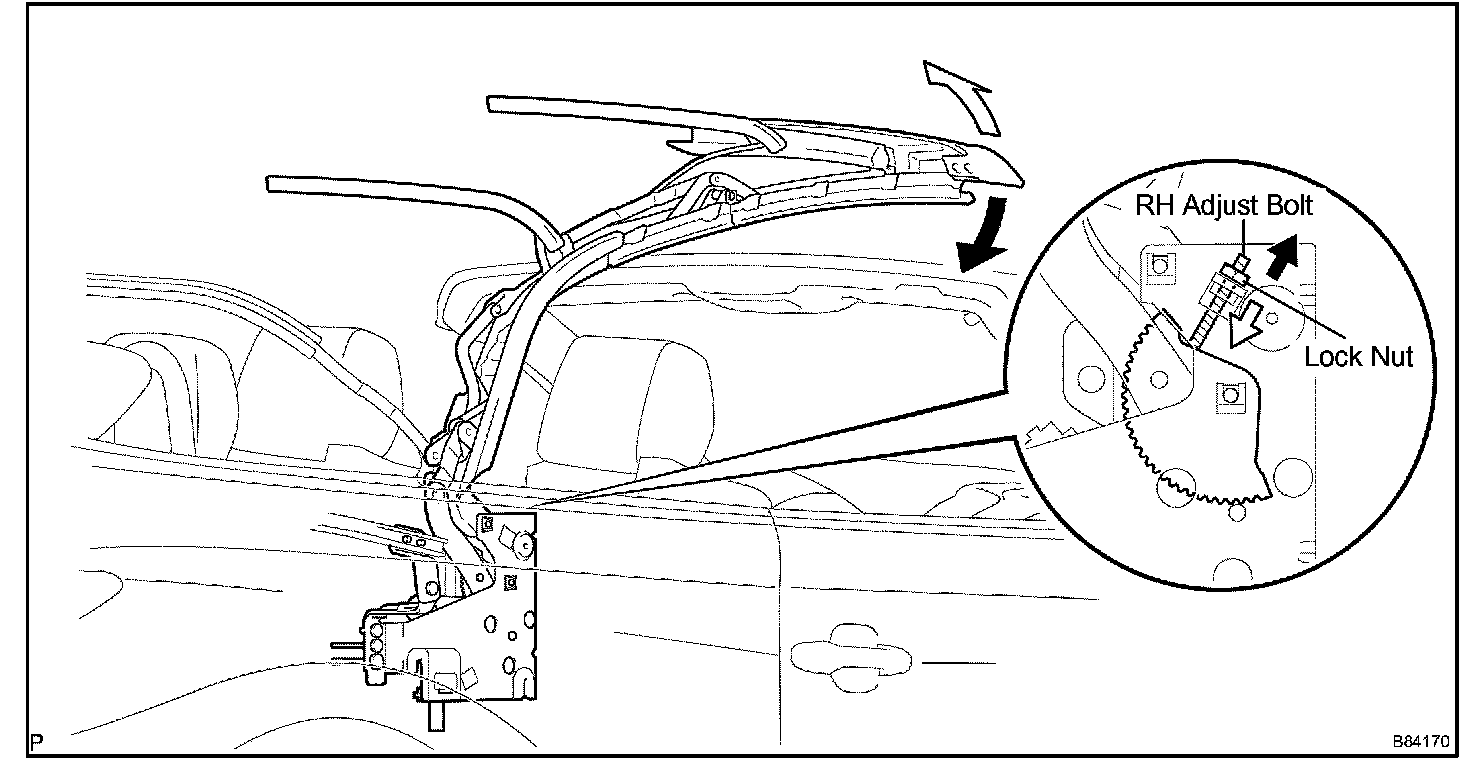 RH Adjust Bolt

Lock Nut

P

B84170