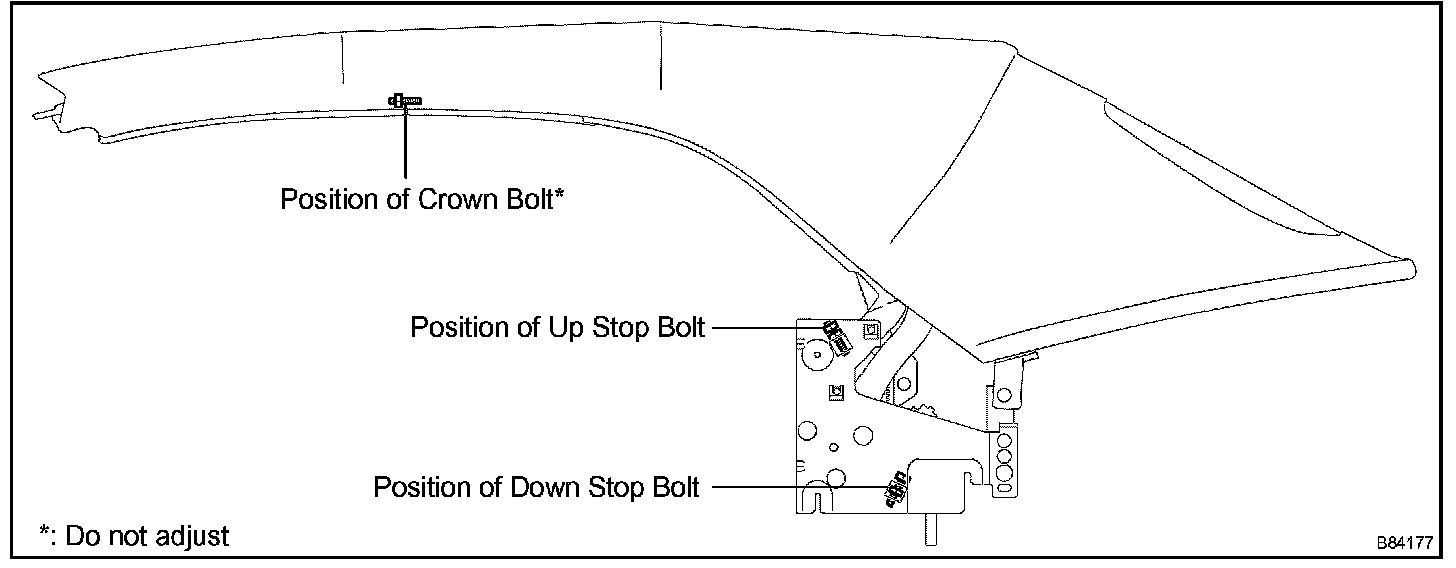 Position of Crown Bolt*

Position of Up Stop Bolt

Position of Down Stop Bolt

*: Do not adjust

B84177