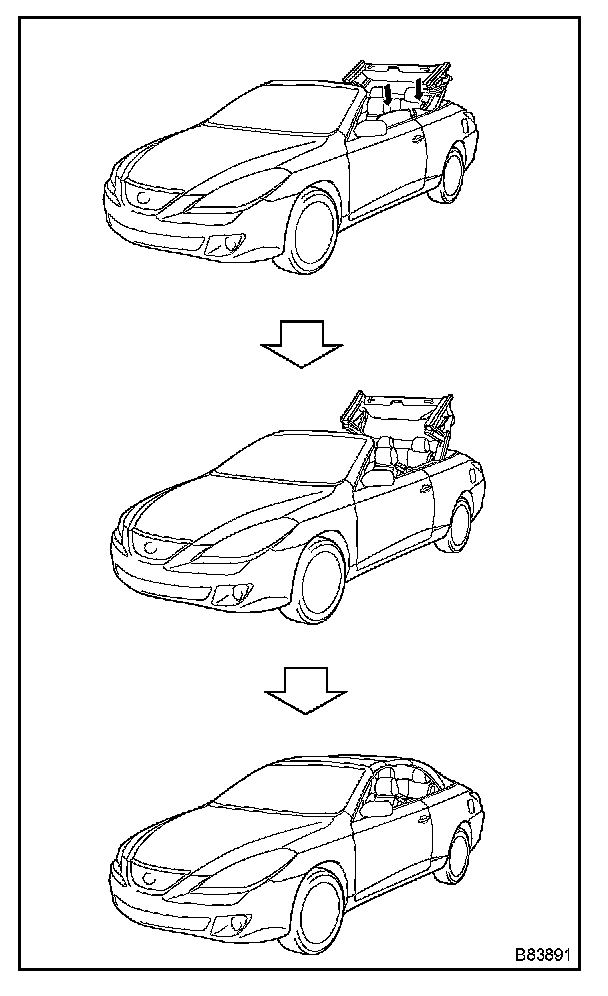 B83891