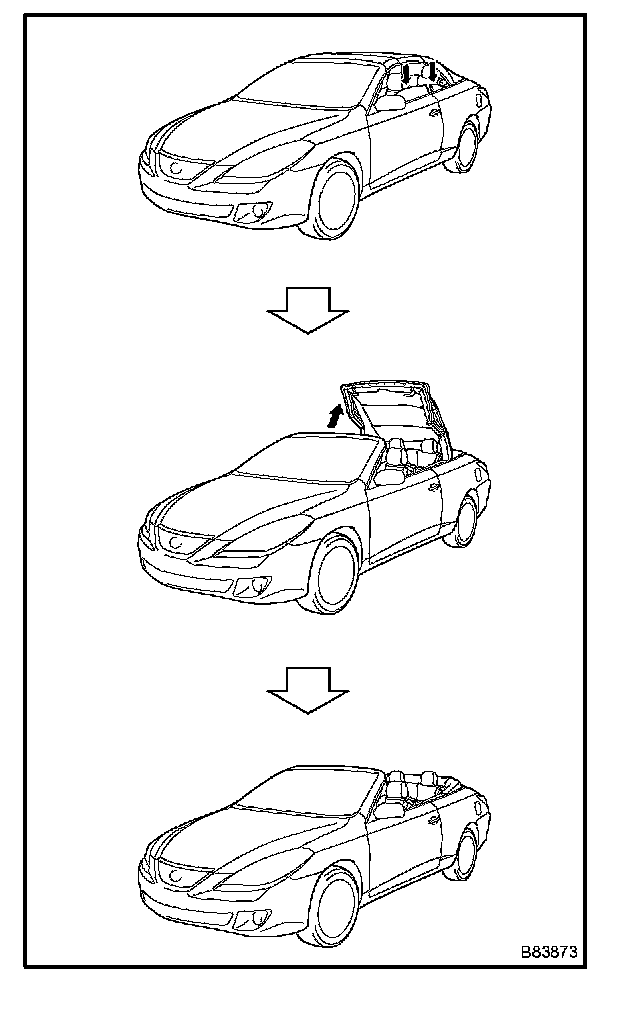 B83873