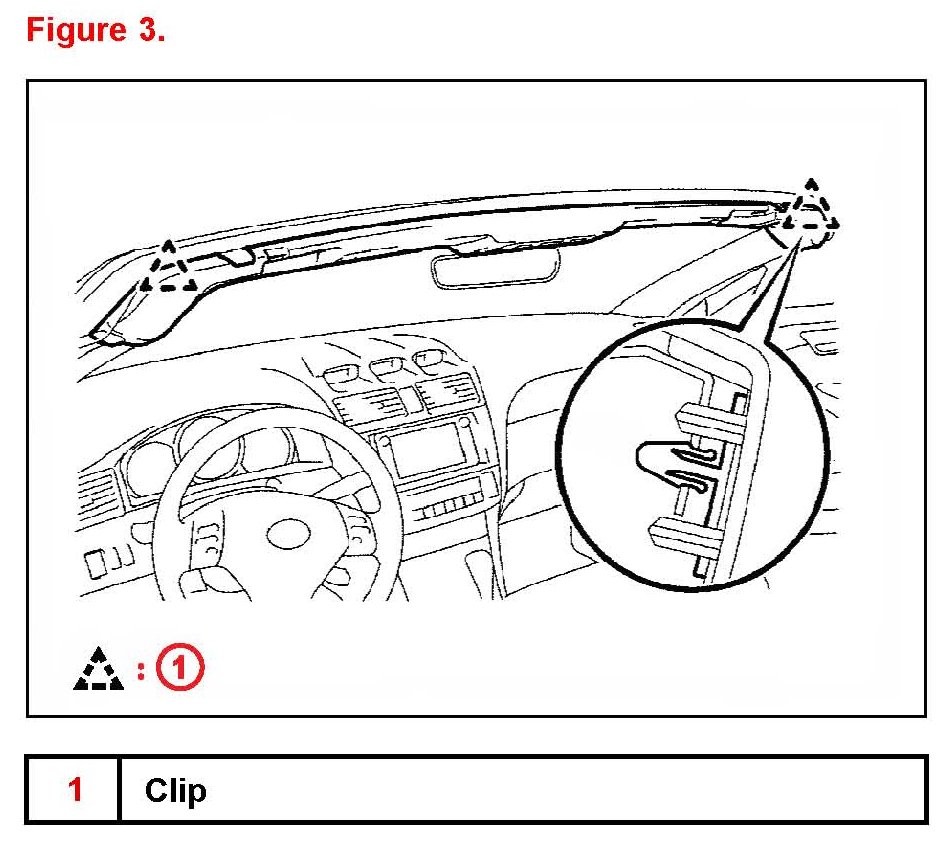 Figure 3.

: 1

| 1 | Clip |
|---|---|