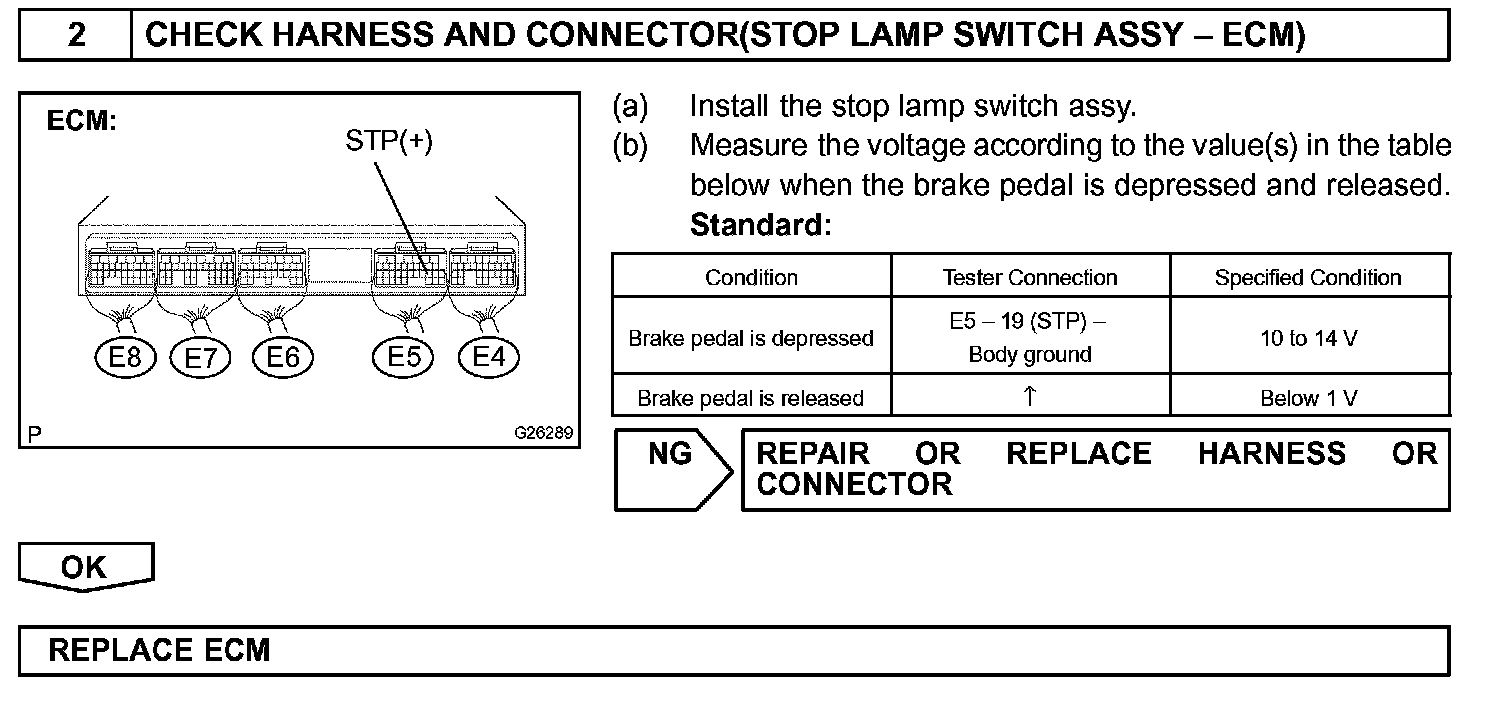 2 CHECK HARNESS AND CONNECTOR(STOP LAMP SWITCH ASSY – ECM)

ECM:
STP(+)
E8 E7 E6 E5 E4
P G26289

(a) Install the stop lamp switch assy.
(b) Measure the voltage according to the value(s) in the table below when the brake pedal is depressed and released.
Standard:

| Condition | Tester Connection | Specified Condition |
|---|---|---|
| Brake pedal is depressed | E5 – 19 (STP) – Body ground | 10 to 14 V |
| Brake pedal is released | ↑ | Below 1 V |

NG

REPAIR OR REPLACE HARNESS OR CONNECTOR

OK

REPLACE ECM