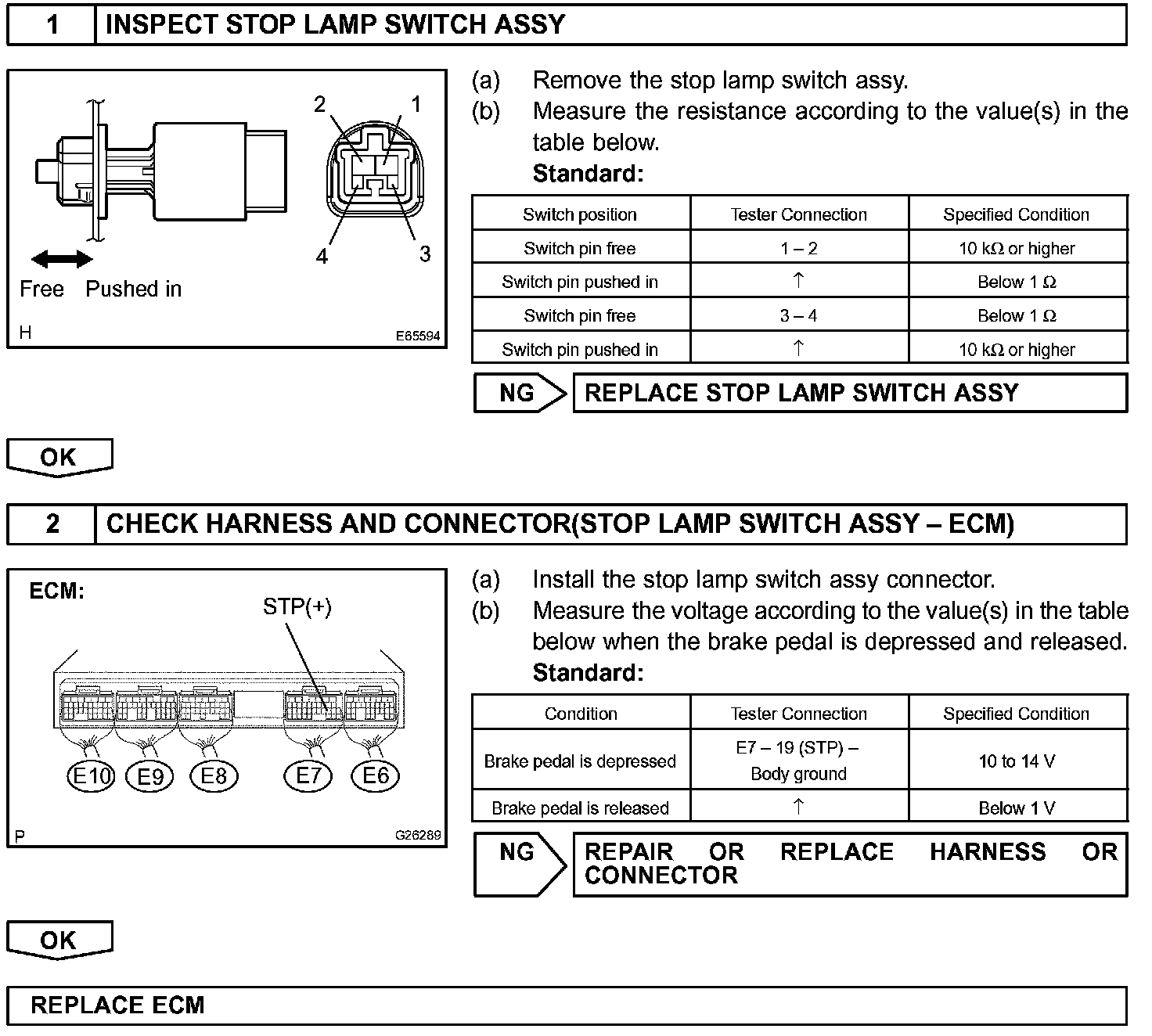 1 INSPECT STOP LAMP SWITCH ASSY

2 1

4 3

Free Pushed in

H E65594

(a) Remove the stop lamp switch assy.

(b) Measure the resistance according to the value(s) in the table below.

Standard:

| Switch position | Tester Connection | Specified Condition |
|---|---|---|
| Switch pin free | 1 – 2 | 10 kΩ or higher |
| Switch pin pushed in | ↑ | Below 1 Ω |
| Switch pin free | 3 – 4 | Below 1 Ω |
| Switch pin pushed in | ↑ | 10 kΩ or higher |

NG REPLACE STOP LAMP SWITCH ASSY

OK

2 CHECK HARNESS AND CONNECTOR(STOP LAMP SWITCH ASSY – ECM)

ECM:

STP(+)

E10 E9 E8 E7 E6

P G26289

(a) Install the stop lamp switch assy connector.

(b) Measure the voltage according to the value(s) in the table below when the brake pedal is depressed and released.

Standard:

| Condition | Tester Connection | Specified Condition |
|---|---|---|
| Brake pedal is depressed | E7 – 19 (STP) – Body ground | 10 to 14 V |
| Brake pedal is released | ↑ | Below 1 V |

NG REPAIR OR REPLACE HARNESS OR CONNECTOR

OK

REPLACE ECM