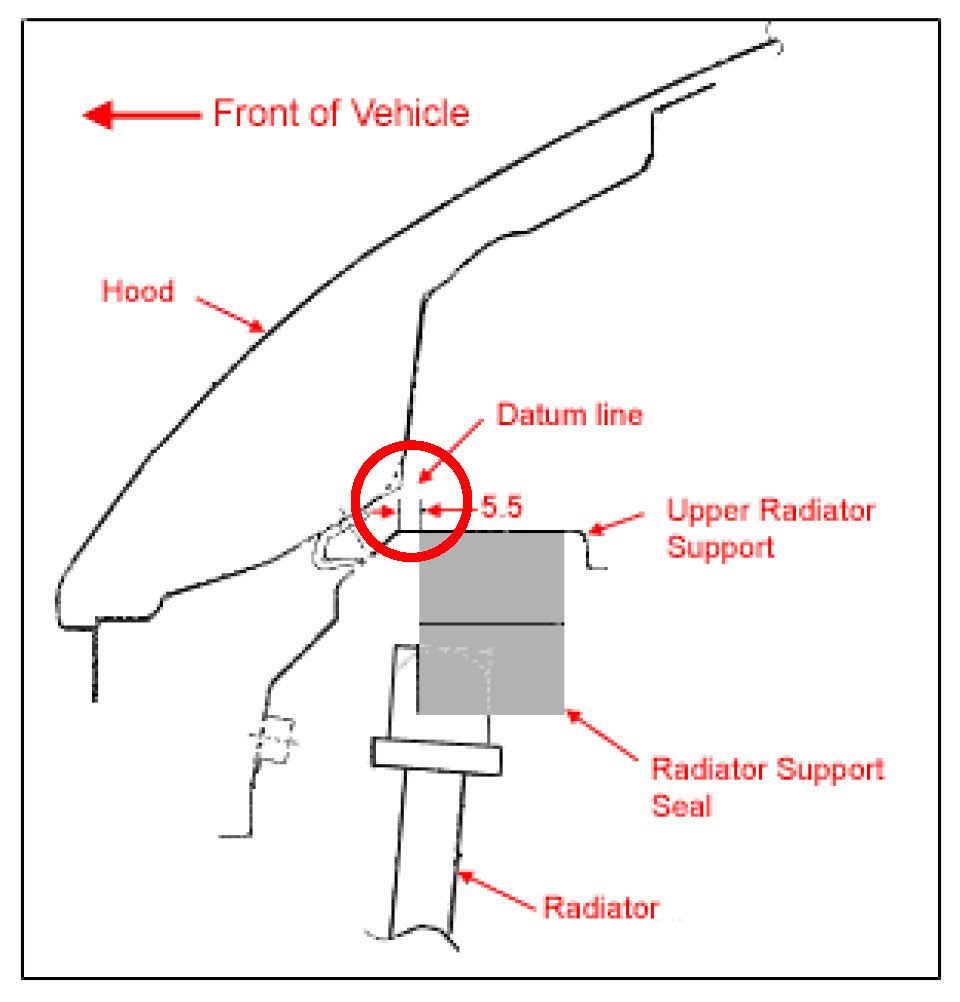 Front of Vehicle

Hood

Datum line

5.5

Upper Radiator Support

Radiator Support Seal

Radiator