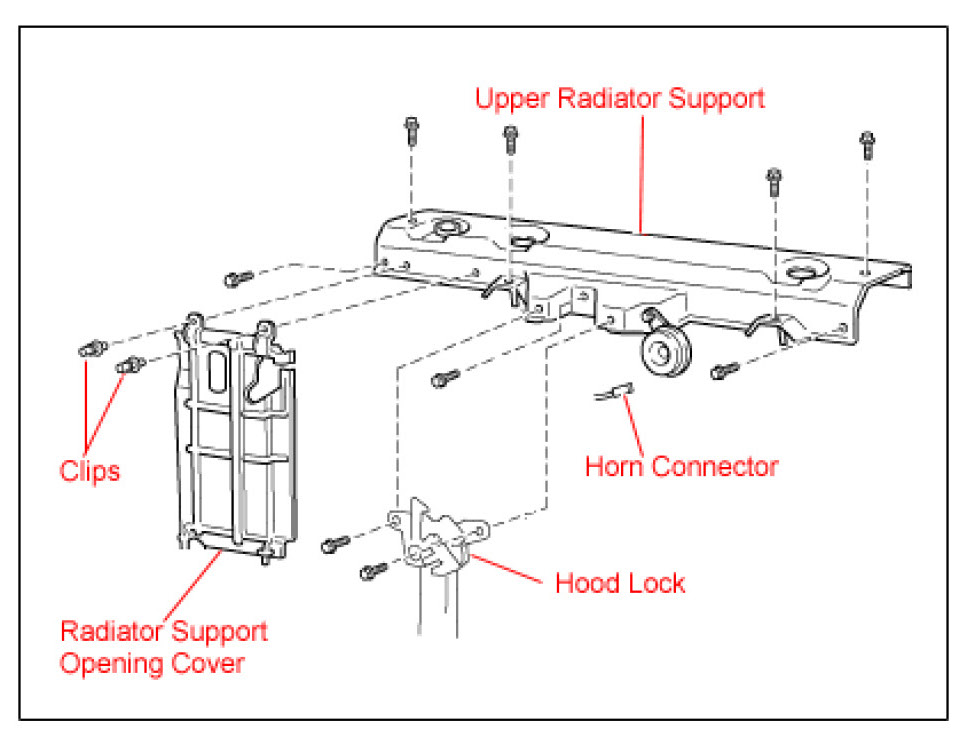 Upper Radiator Support

Clips

Horn Connector

Hood Lock

Radiator Support Opening Cover