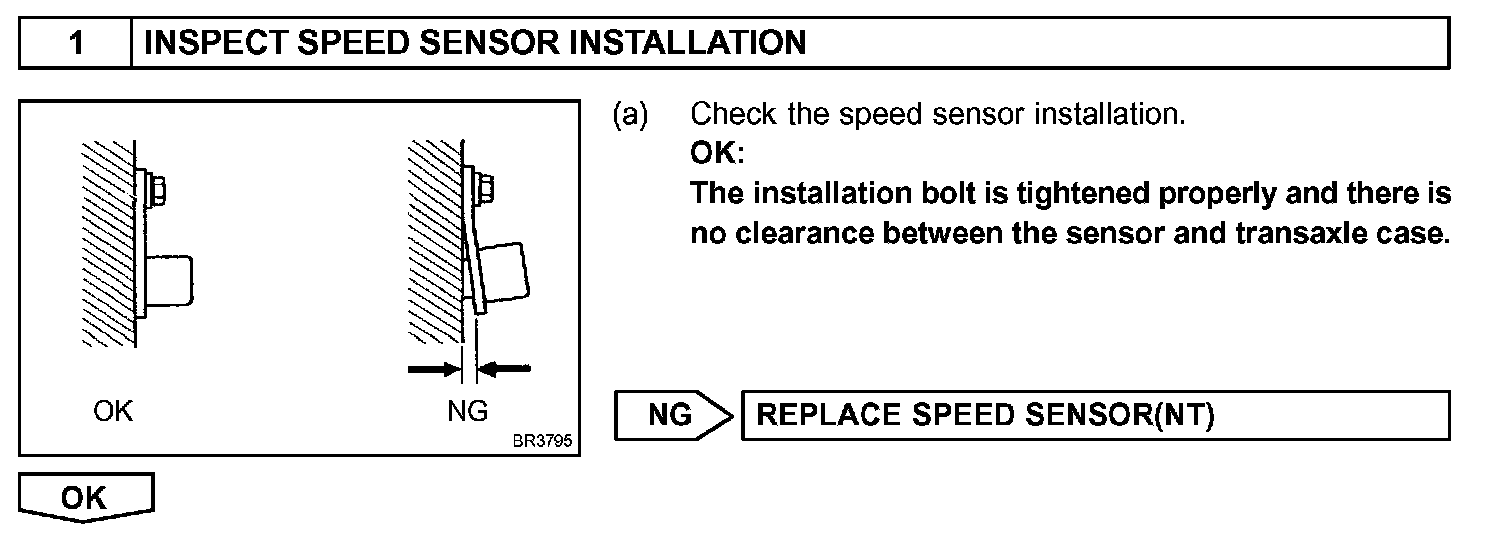 | 1 | INSPECT SPEED SENSOR INSTALLATION |
|---|---|

OK

NG

BR3795

(a) Check the speed sensor installation.
OK:
The installation bolt is tightened properly and there is no clearance between the sensor and transaxle case.

NG

REPLACE SPEED SENSOR(NT)

OK