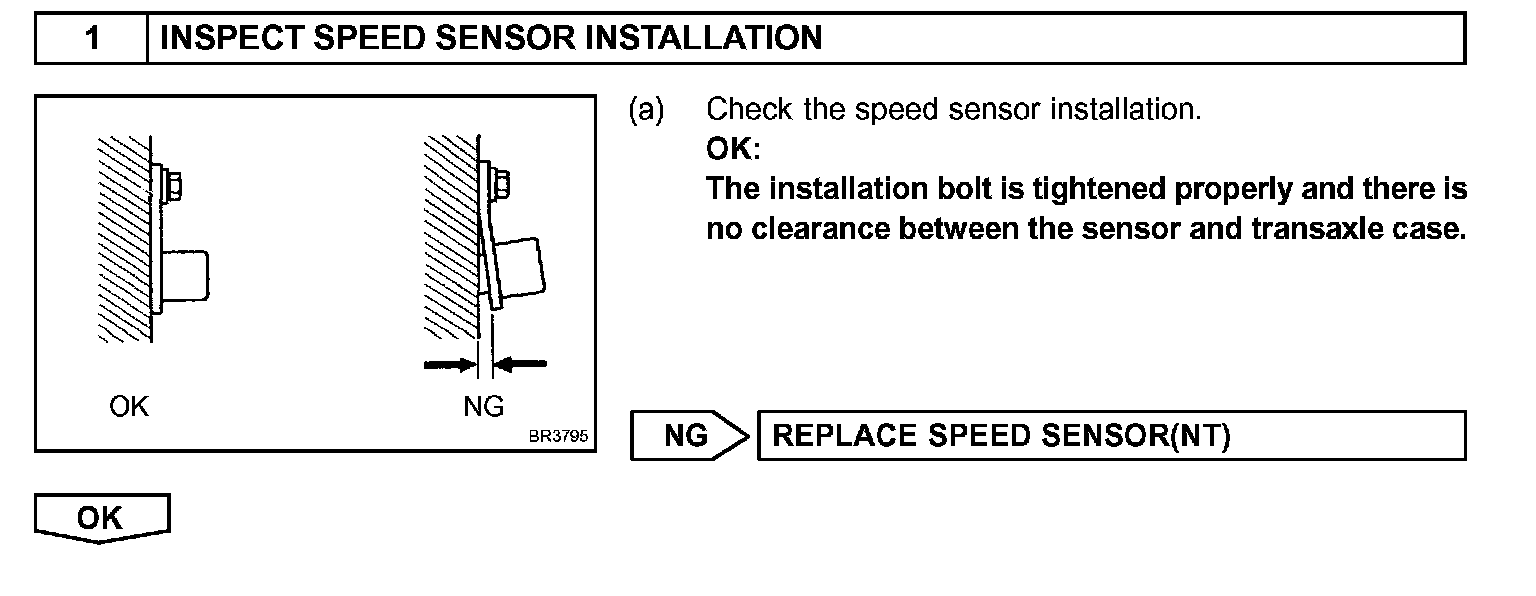 1 INSPECT SPEED SENSOR INSTALLATION

OK

NG

BR3795

(a) Check the speed sensor installation.

OK:

The installation bolt is tightened properly and there is no clearance between the sensor and transaxle case.

NG

REPLACE SPEED SENSOR(NT)

OK