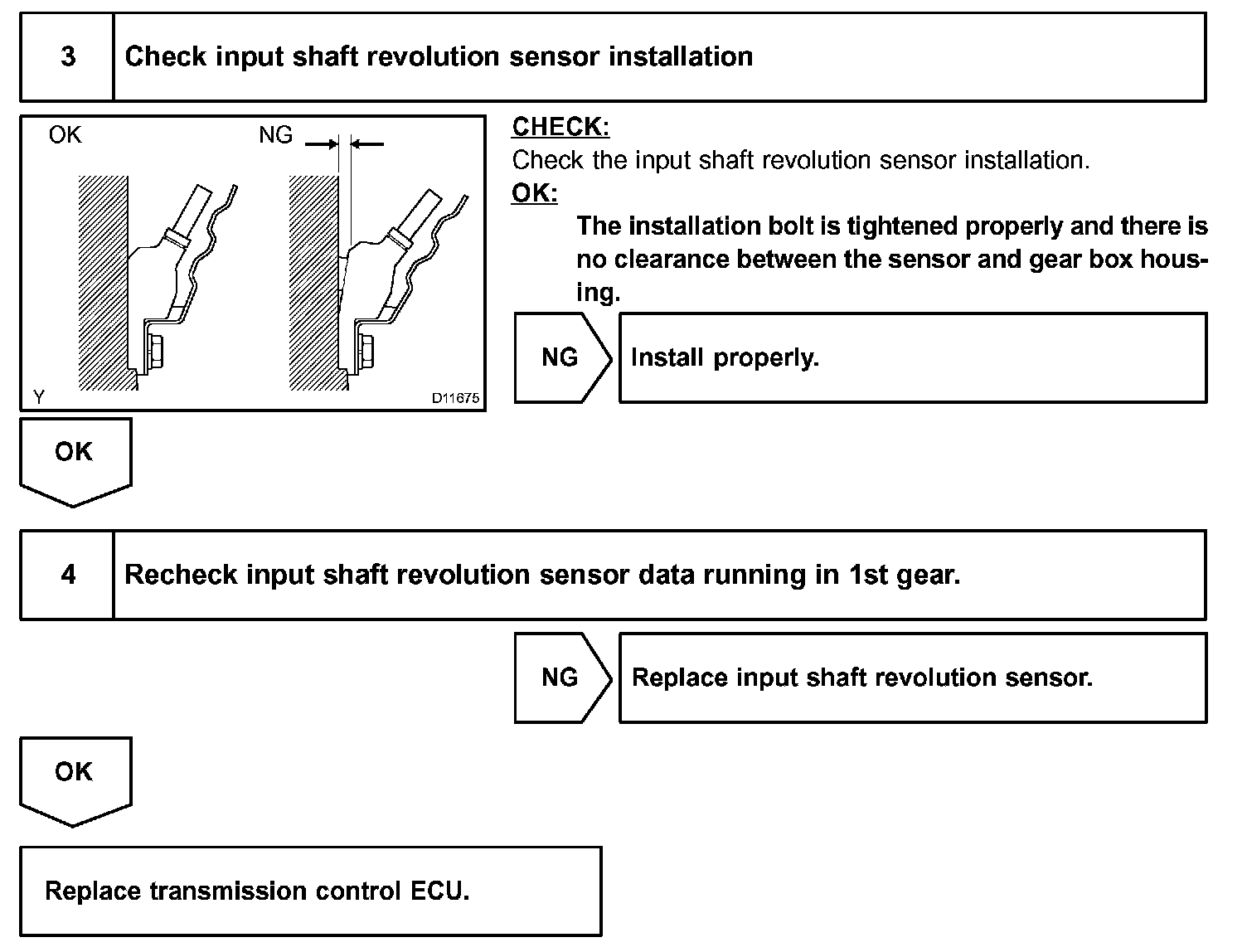 3 Check input shaft revolution sensor installation

OK NG

Y D11675

CHECK:
Check the input shaft revolution sensor installation.
OK:
The installation bolt is tightened properly and there is no clearance between the sensor and gear box housing.

NG Install properly.

OK

4 Recheck input shaft revolution sensor data running in 1st gear.

NG Replace input shaft revolution sensor.

OK

Replace transmission control ECU.