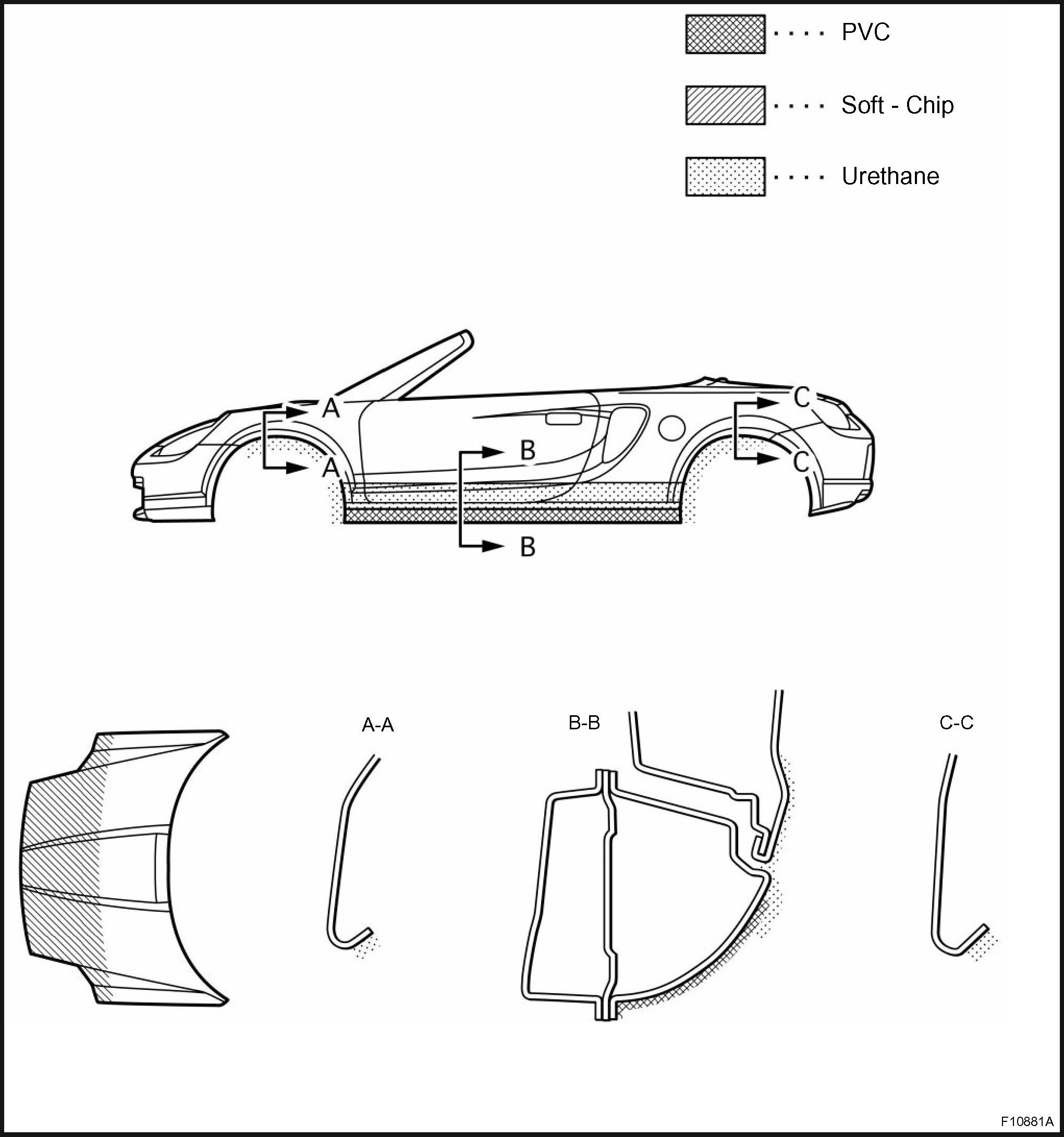 ···· PVC

···· Soft - Chip

···· Urethane

A
A
B
B
C
C

A-A

B-B

C-C

F10881A