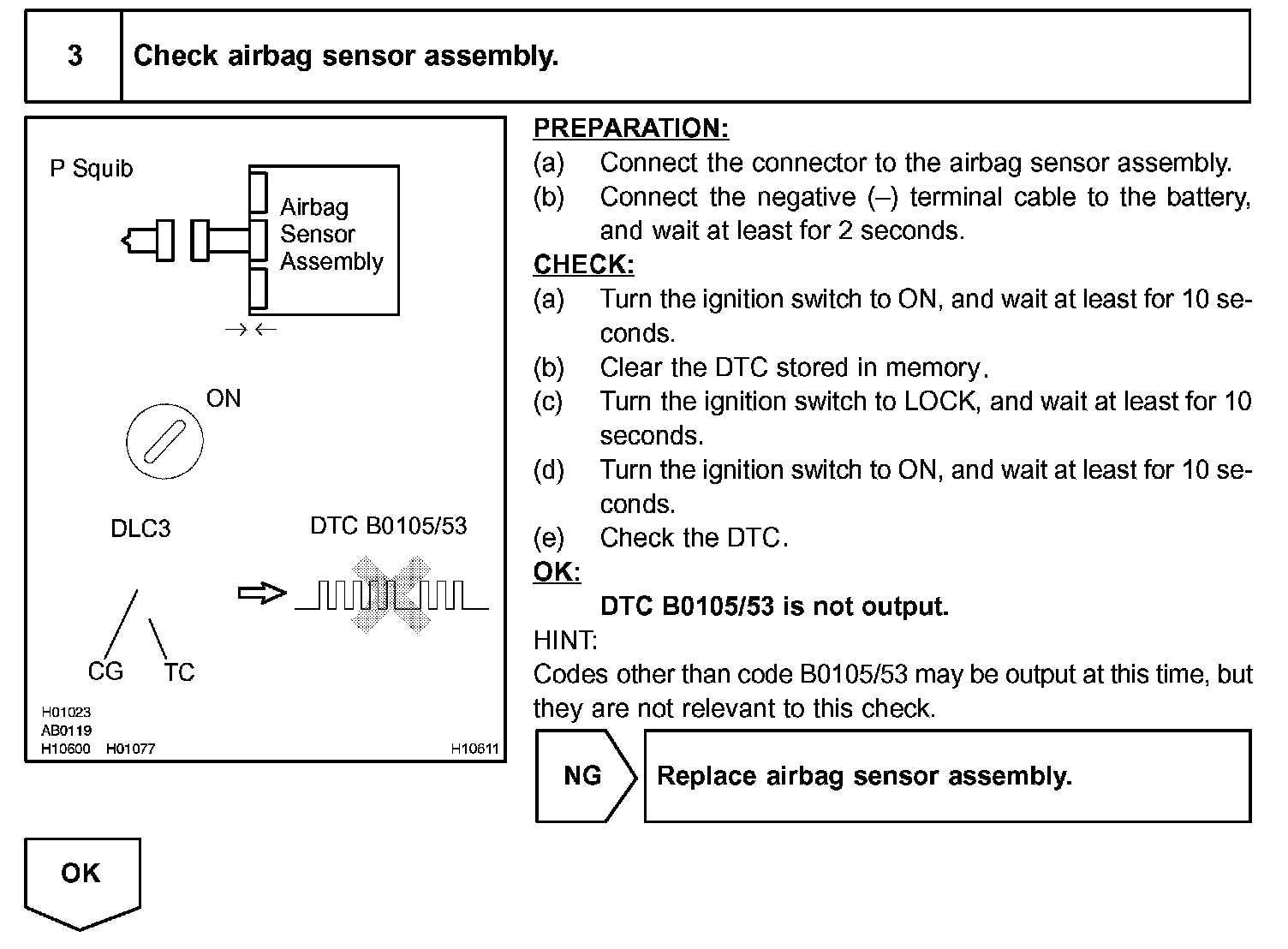 3 Check airbag sensor assembly.

P Squib

Airbag Sensor Assembly

ON

DLC3

DTC B0105/53

CG TC

H01023
AB0119
H10600 H01077 H10611

PREPARATION:
(a) Connect the connector to the airbag sensor assembly.
(b) Connect the negative (–) terminal cable to the battery, and wait at least for 2 seconds.
CHECK:
(a) Turn the ignition switch to ON, and wait at least for 10 seconds.
(b) Clear the DTC stored in memory.
(c) Turn the ignition switch to LOCK, and wait at least for 10 seconds.
(d) Turn the ignition switch to ON, and wait at least for 10 seconds.
(e) Check the DTC.
OK:
DTC B0105/53 is not output.
HINT:
Codes other than code B0105/53 may be output at this time, but they are not relevant to this check.

NG

Replace airbag sensor assembly.

OK