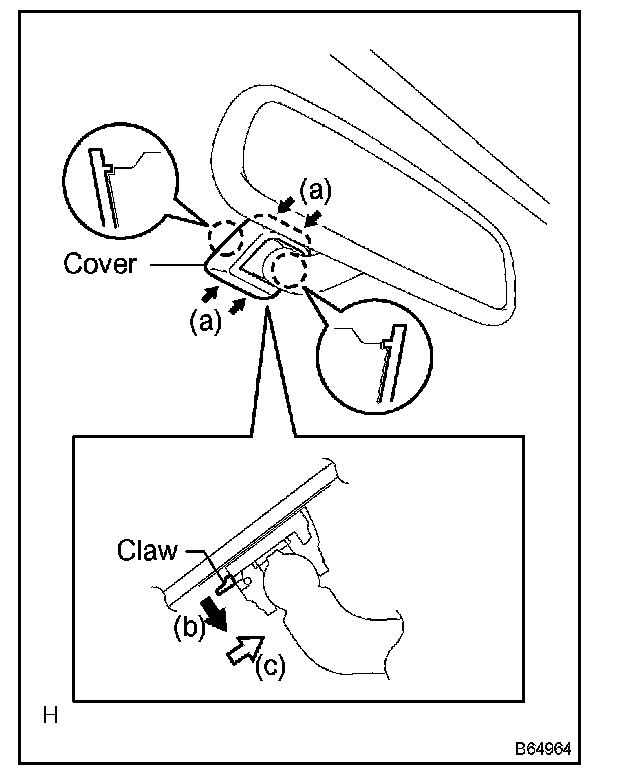 (a)
Cover
(a)
Claw
(b)
(c)
H
B64964